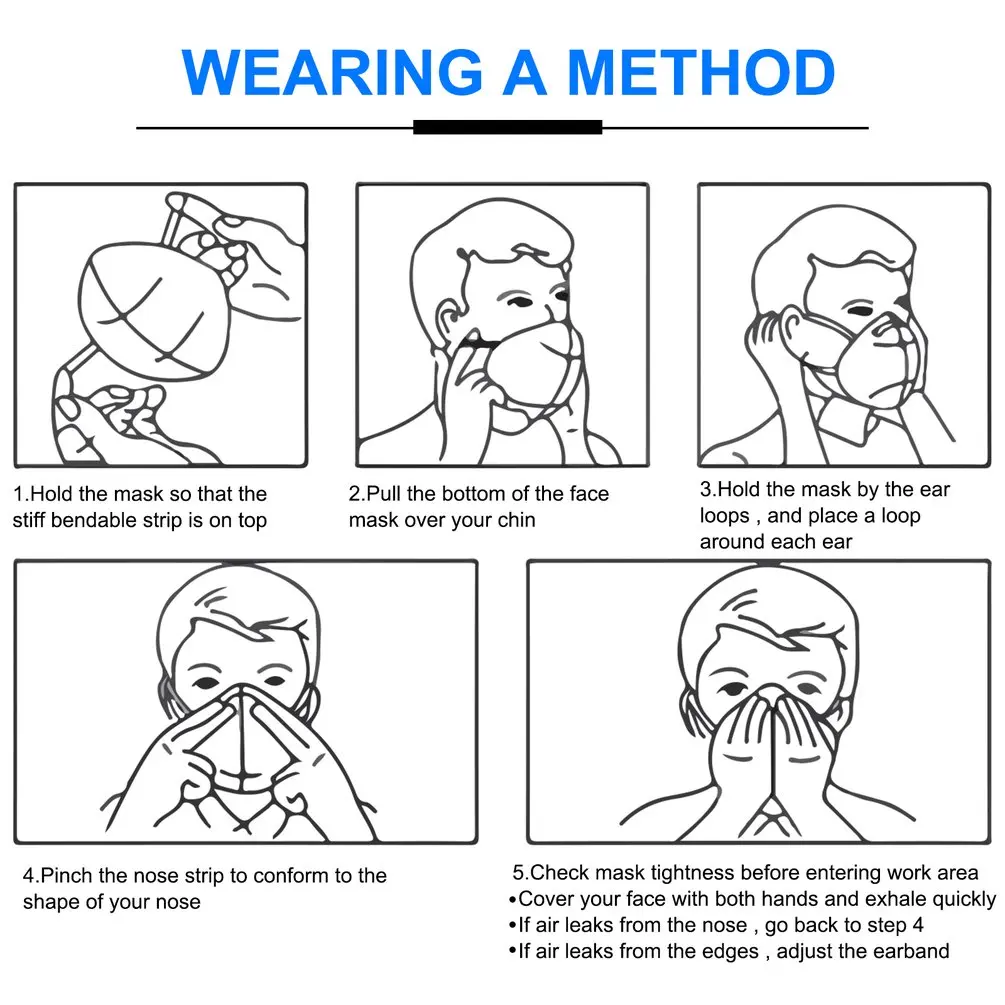 WEARING A METHOD

1.Hold the mask so that the stiff bendable strip is on top

2.Pull the bottom of the face mask over your chin

3.Hold the mask by the ear loops , and place a loop around each ear

4.Pinch the nose strip to conform to the shape of your nose

5.Check mask tightness before entering work area
•Cover your face with both hands and exhale quickly
•If air leaks from the nose , go back to step 4
•If air leaks from the edges , adjust the earband