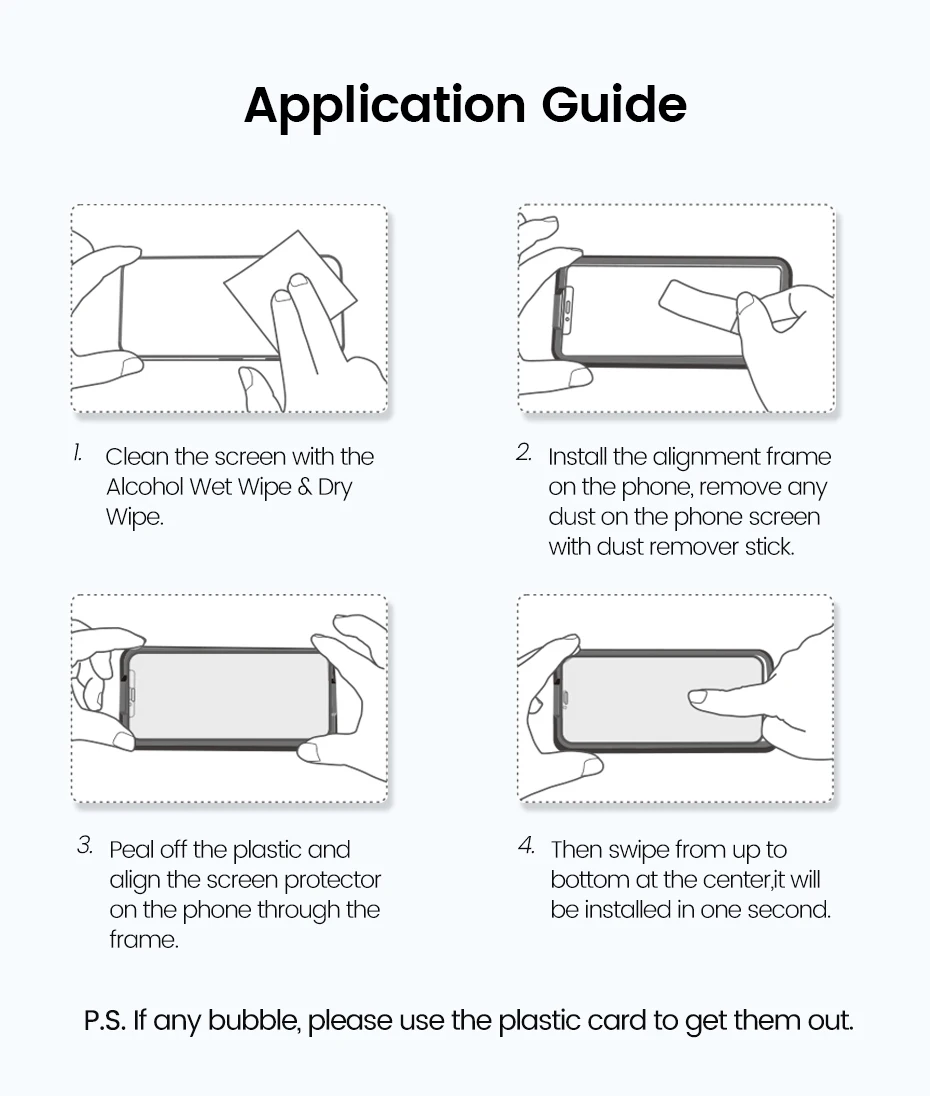 Application Guide

1. Clean the screen with the Alcohol Wet Wipe & Dry Wipe.

2. Install the alignment frame on the phone, remove any dust on the phone screen with dust remover stick.

3. Peal off the plastic and align the screen protector on the phone through the frame.

4. Then swipe from up to bottom at the center,it will be installed in one second.

P.S. If any bubble, please use the plastic card to get them out.