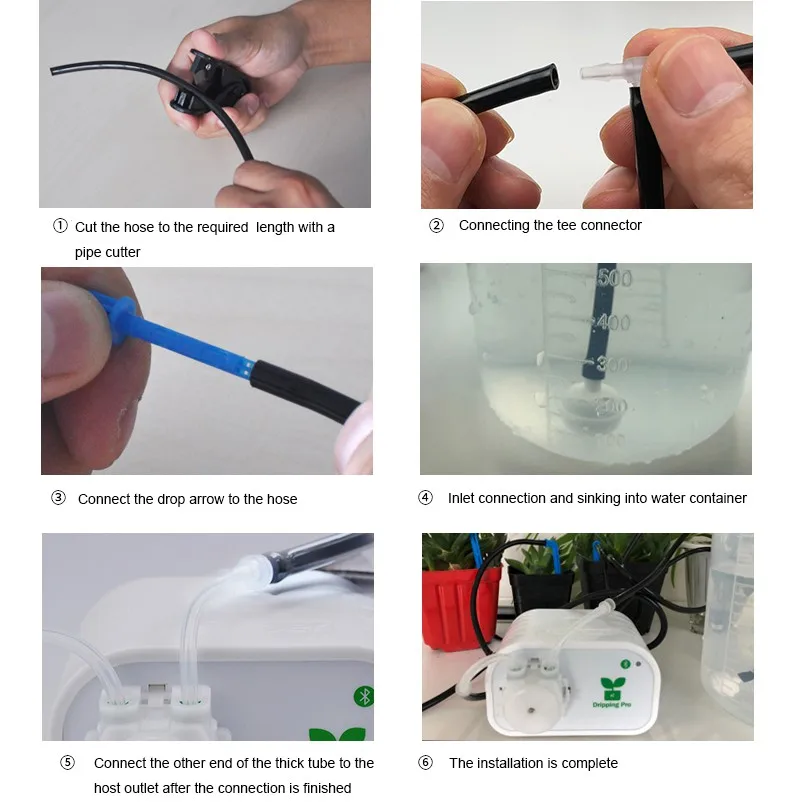 ① Cut the hose to the required length with a pipe cutter

② Connecting the tee connector

500
400
300
200

③ Connect the drop arrow to the hose

④ Inlet connection and sinking into water container

Dripping Pro

⑤ Connect the other end of the thick tube to the host outlet after the connection is finished

⑥ The installation is complete