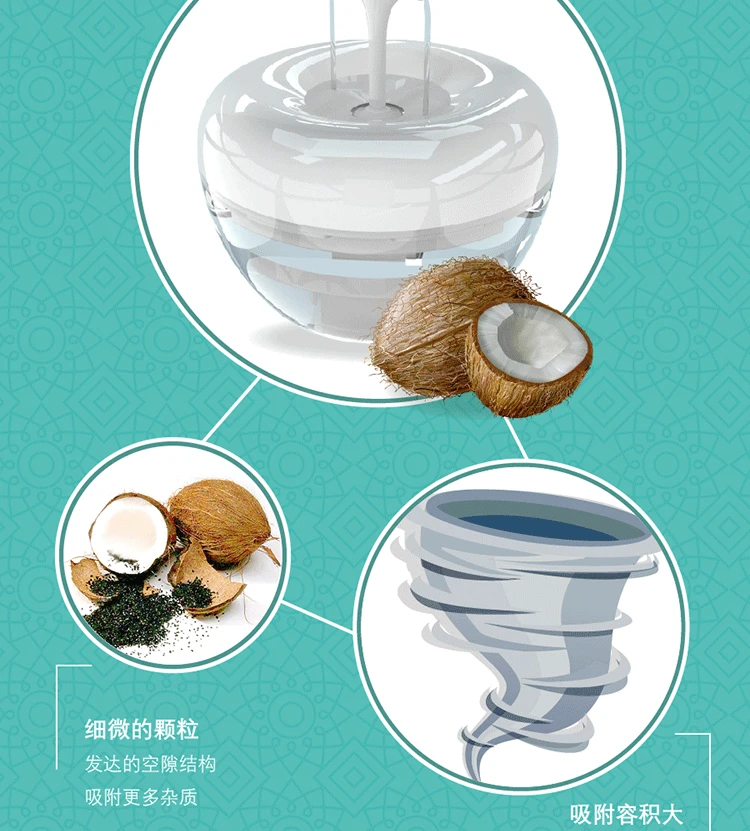 细微的颗粒
发达的空隙结构
吸附更多杂质

吸附容积大