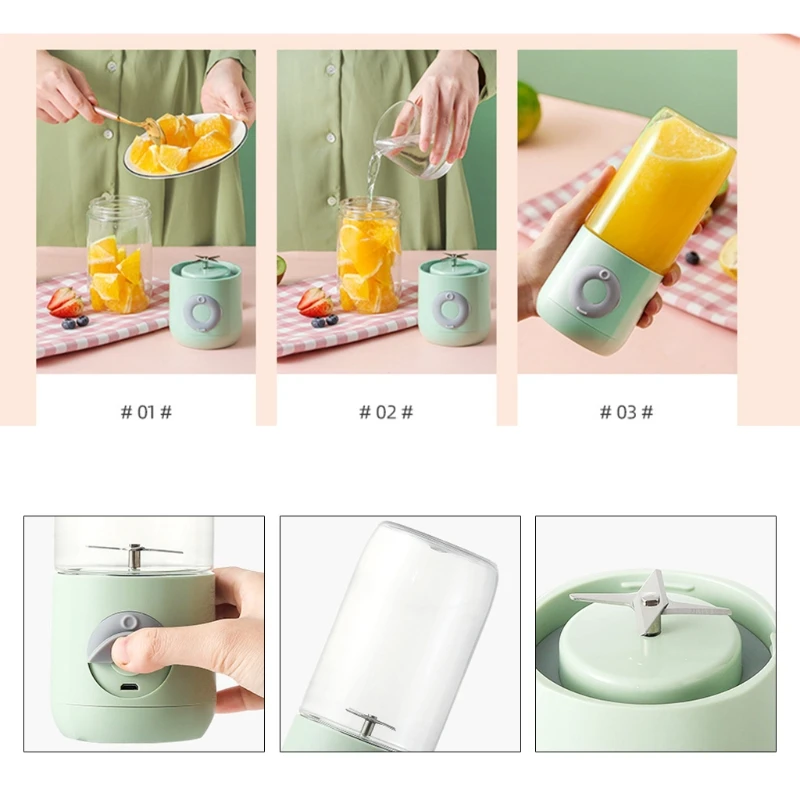 # 01 #

# 02 #

# 03 #