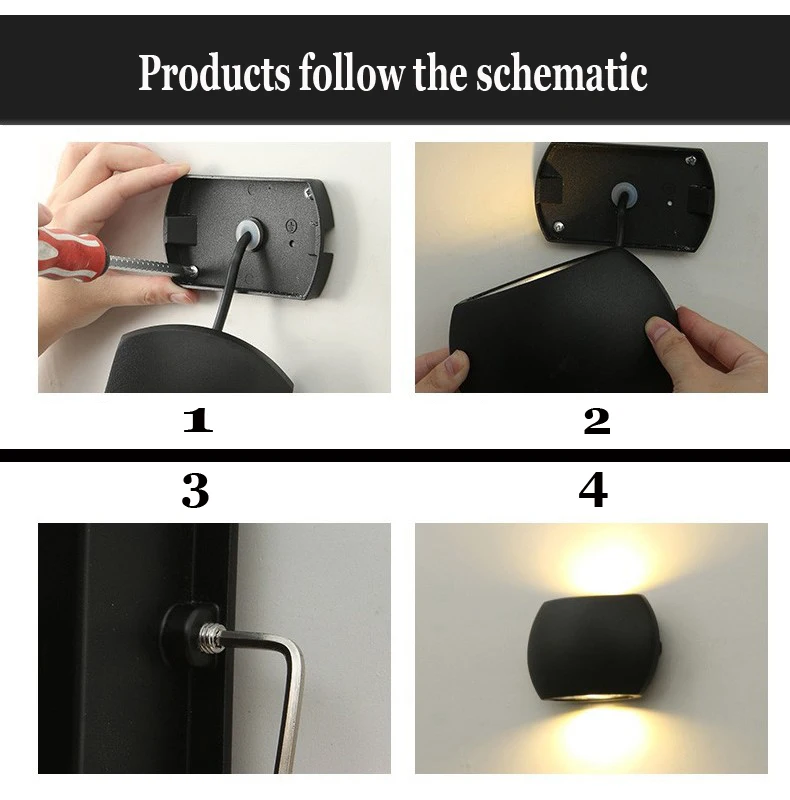 Products follow the schematic

1

2

3

4