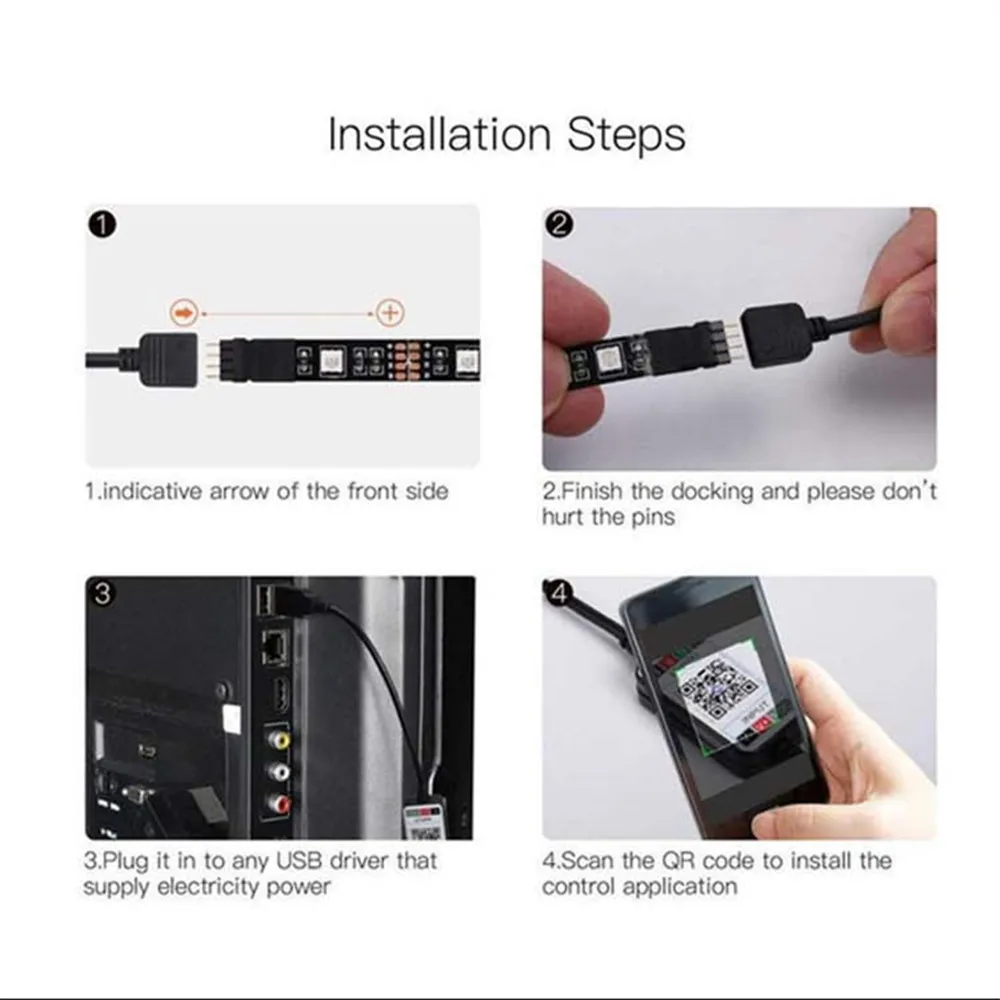 Installation Steps

1

1.indicative arrow of the front side

2

2.Finish the docking and please don't hurt the pins

3

3.Plug it in to any USB driver that supply electricity power

4

4.Scan the QR code to install the control application