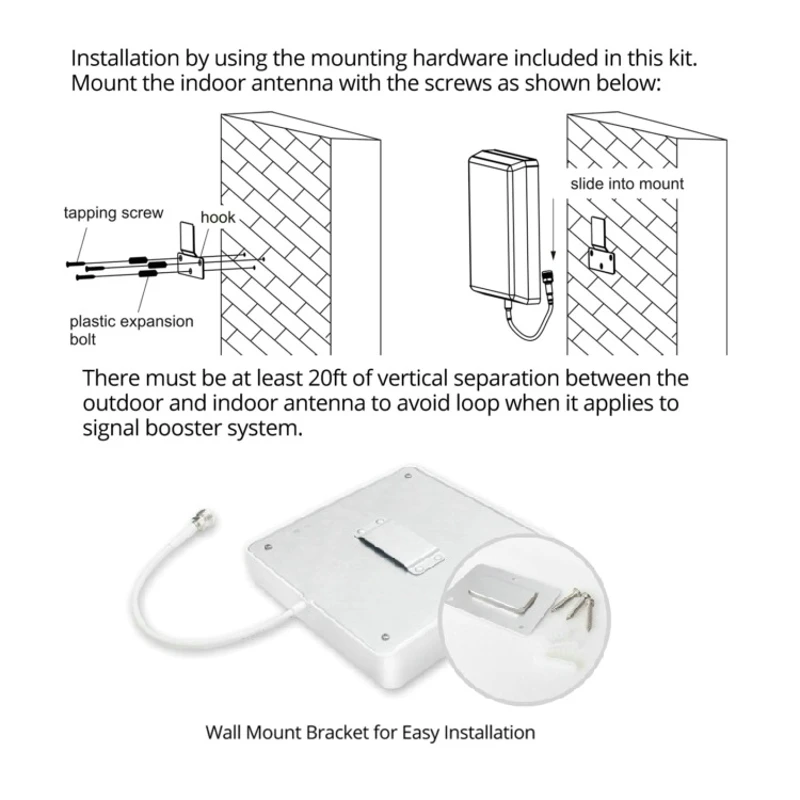 Installation by using the mounting hardware included in this kit.
Mount the indoor antenna with the screws as shown below:

tapping screw

hook

plastic expansion bolt

slide into mount

There must be at least 20ft of vertical separation between the outdoor and indoor antenna to avoid loop when it applies to signal booster system.

Wall Mount Bracket for Easy Installation