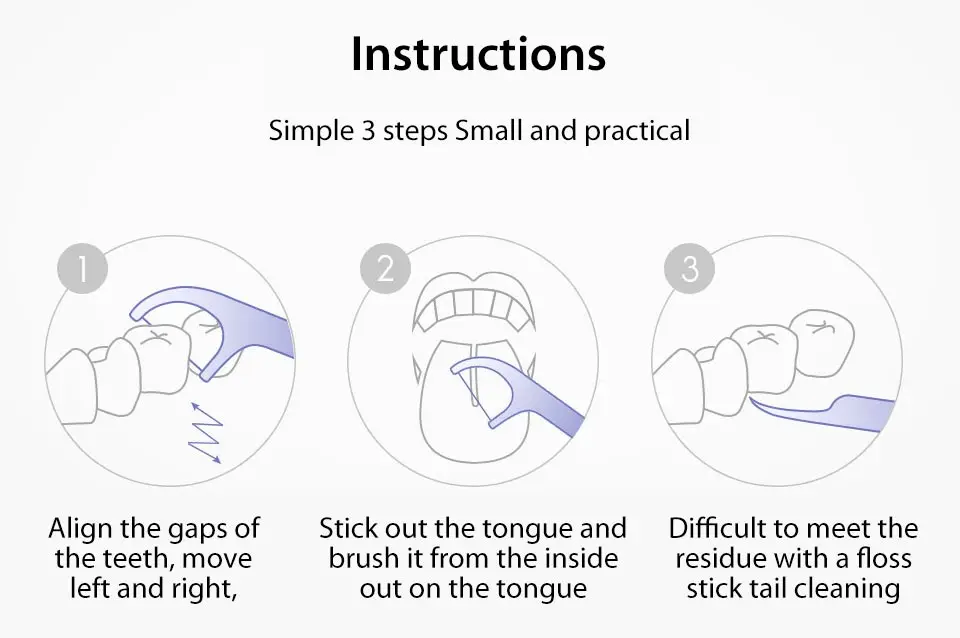 Instructions

Simple 3 steps Small and practical

1

Align the gaps of the teeth, move left and right,

2

Stick out the tongue and brush it from the inside out on the tongue

3

Difficult to meet the residue with a floss stick tail cleaning