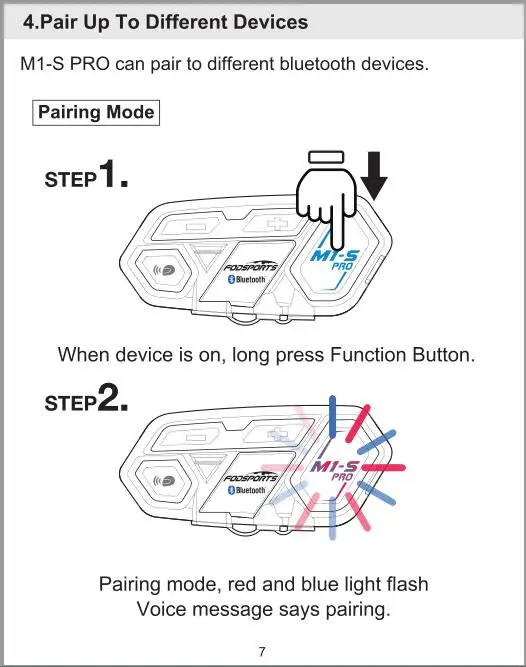 4.Pair Up To Different Devices

M1-S PRO can pair to different bluetooth devices.

Pairing Mode

STEP1.

FODSPORTS
Bluetooth
M1-S
PRO

When device is on, long press Function Button.

STEP2.

FODSPORTS
Bluetooth
M1-S
PRO

Pairing mode, red and blue light flash
Voice message says pairing.

7