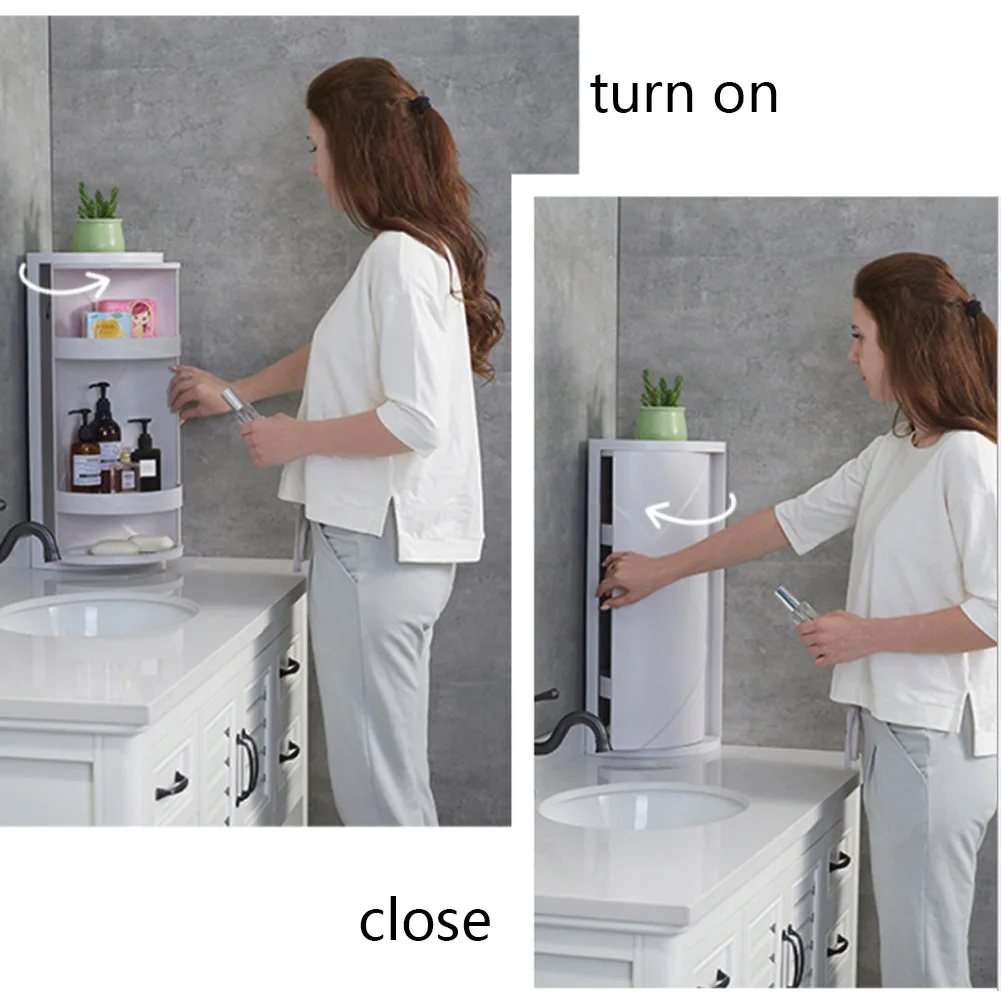 turn on

close