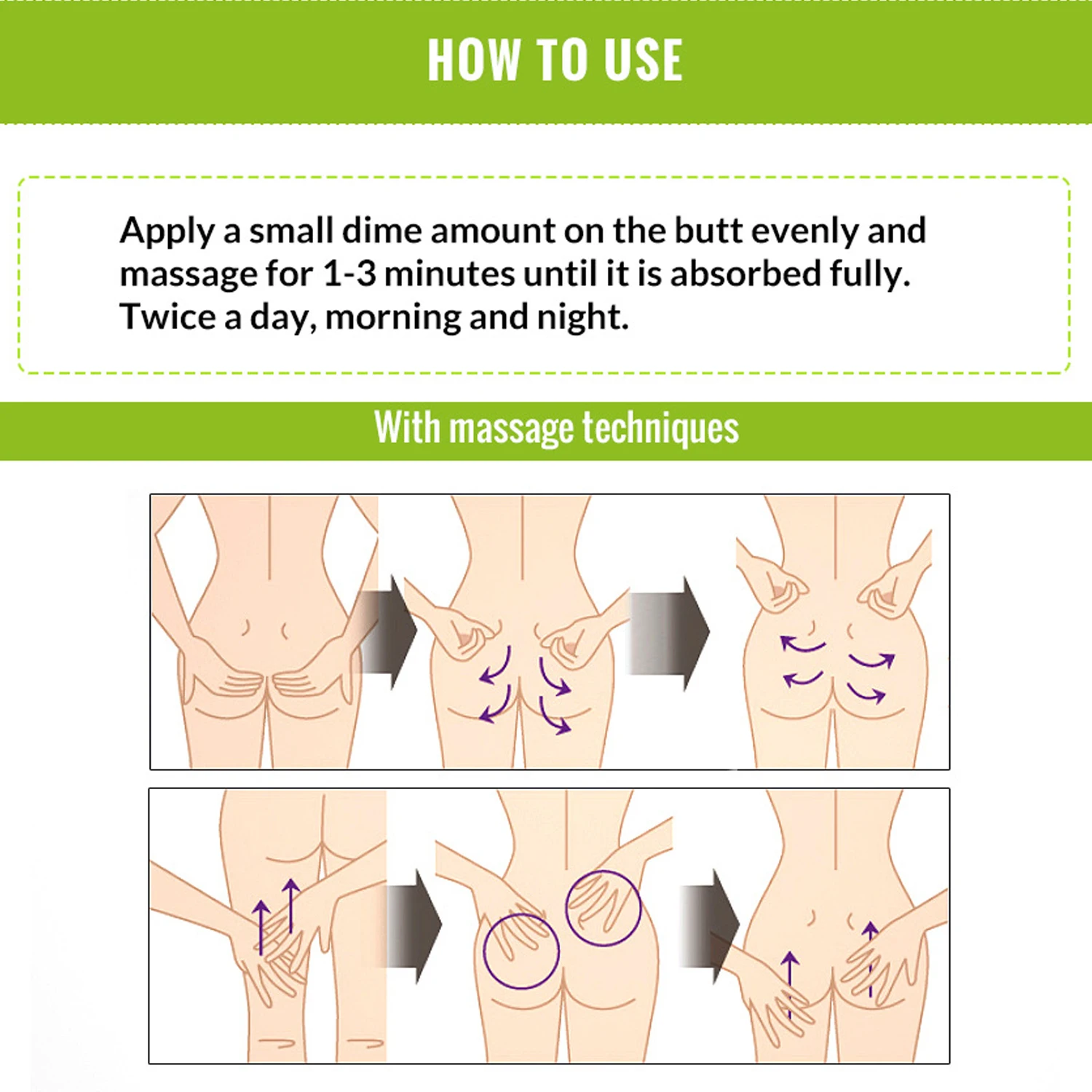 HOW TO USE

Apply a small dime amount on the butt evenly and massage for 1-3 minutes until it is absorbed fully. Twice a day, morning and night.

With massage techniques