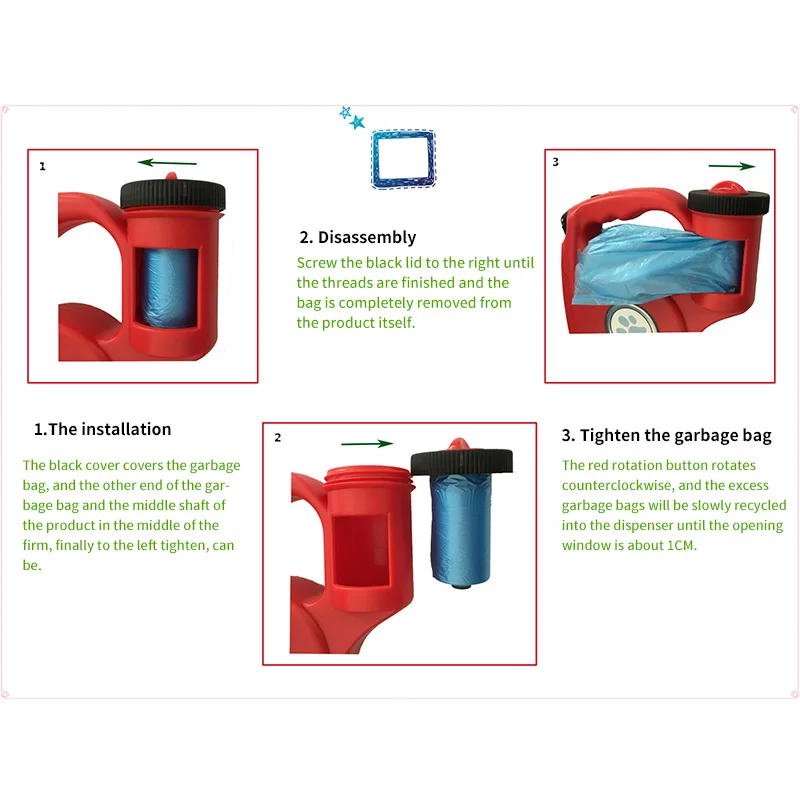 1

2. Disassembly

Screw the black lid to the right until the threads are finished and the bag is completely removed from the product itself.

3

1.The installation

The black cover covers the garbage bag, and the other end of the garbage bag and the middle shaft of the product in the middle of the firm, finally to the left tighten, can be.

2

3. Tighten the garbage bag

The red rotation button rotates counterclockwise, and the excess garbage bags will be slowly recycled into the dispenser until the opening window is about 1CM.