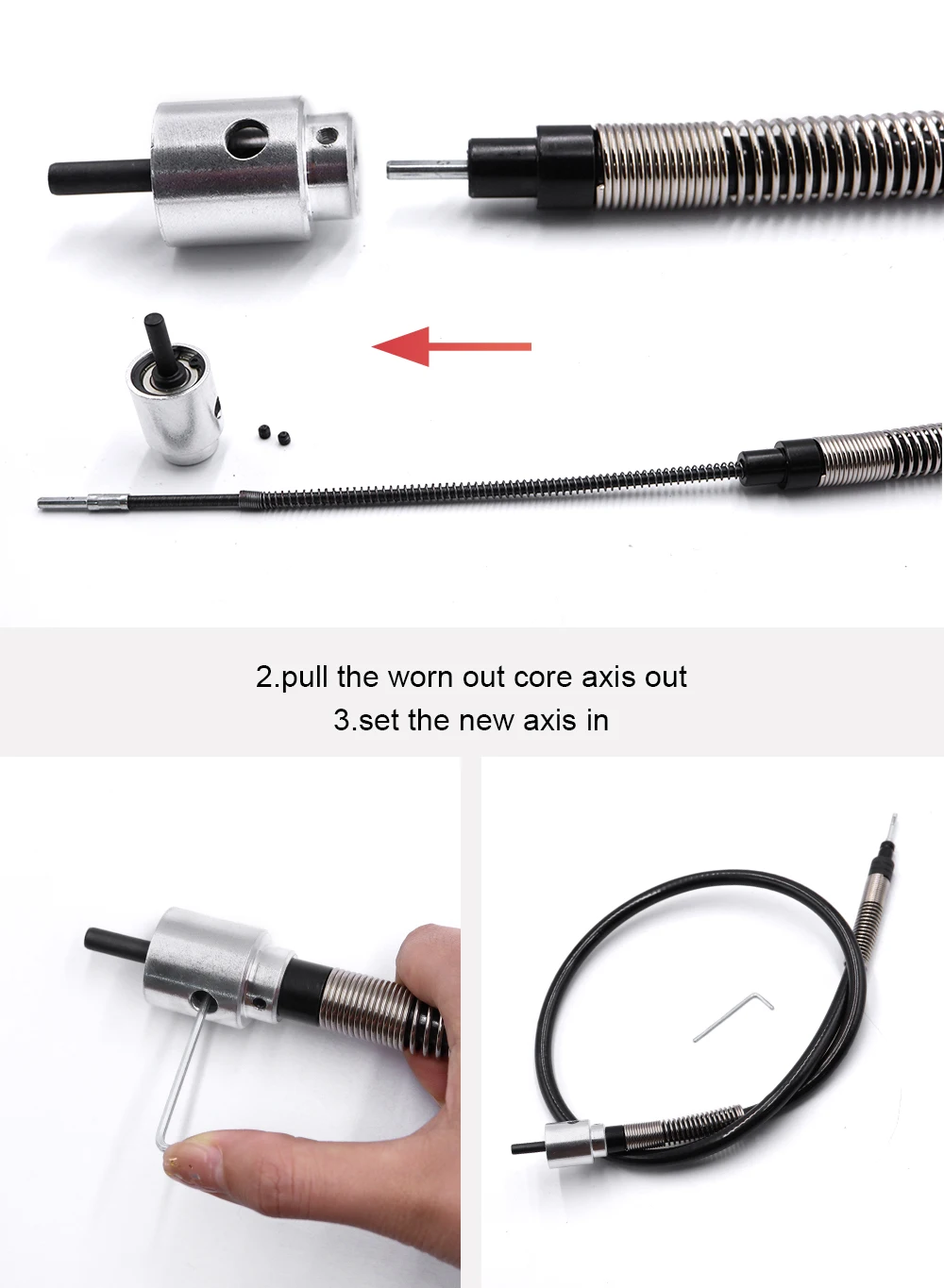 2.pull the worn out core axis out
3.set the new axis in