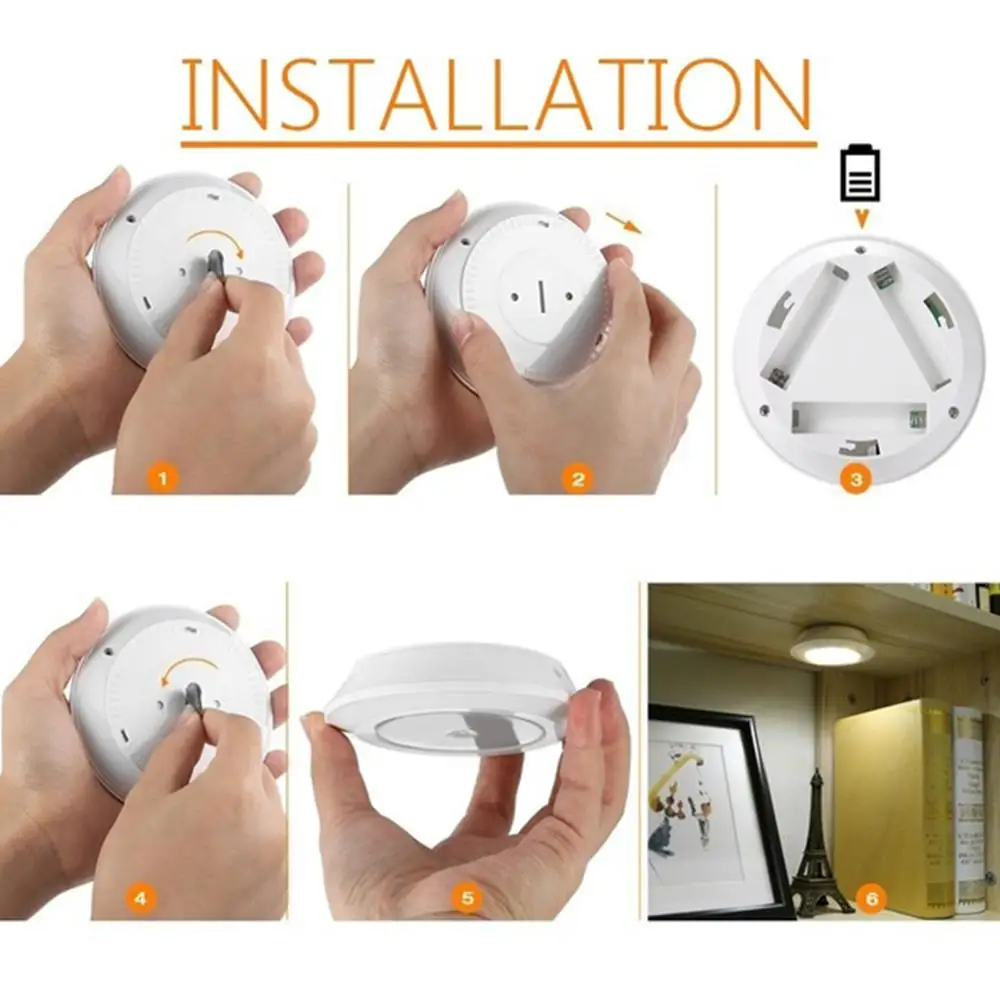 INSTALLATION

1

2

3

4

5

6