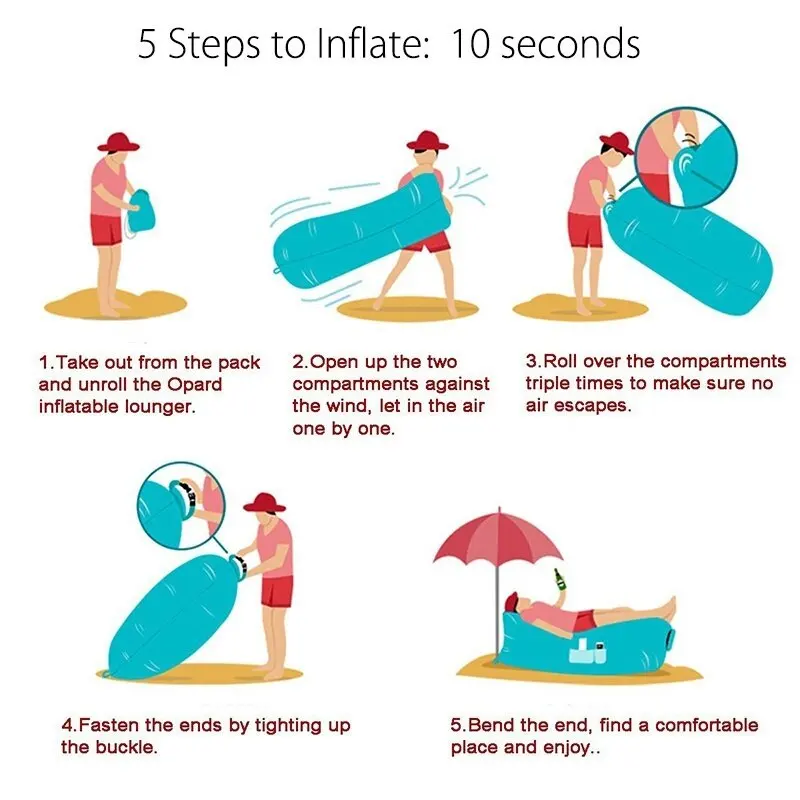 5 Steps to Inflate: 10 seconds

1.Take out from the pack and unroll the Opard inflatable lounger.

2.Open up the two compartments against the wind, let in the air one by one.

3.Roll over the compartments triple times to make sure no air escapes.

4.Fasten the ends by tighting up the buckle.

5.Bend the end, find a comfortable place and enjoy..