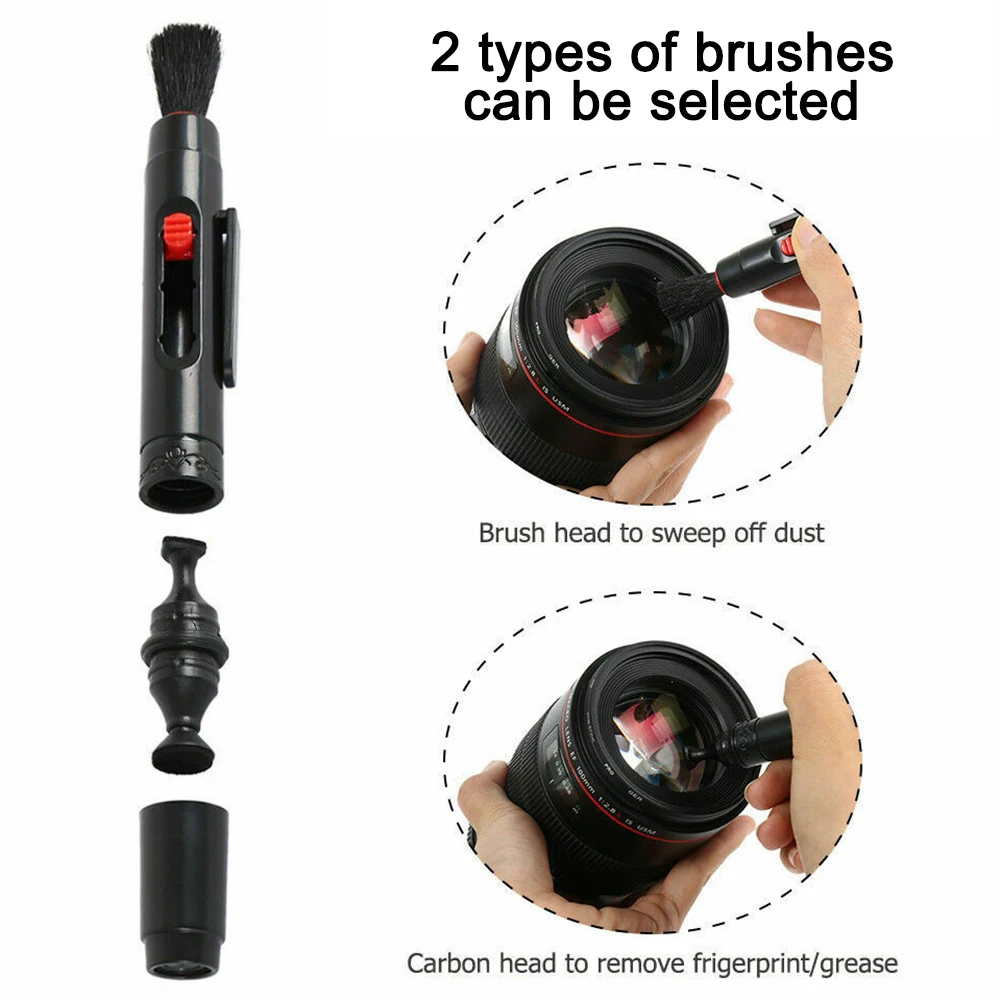 2 types of brushes can be selected

Brush head to sweep off dust

Carbon head to remove frigerprint/grease