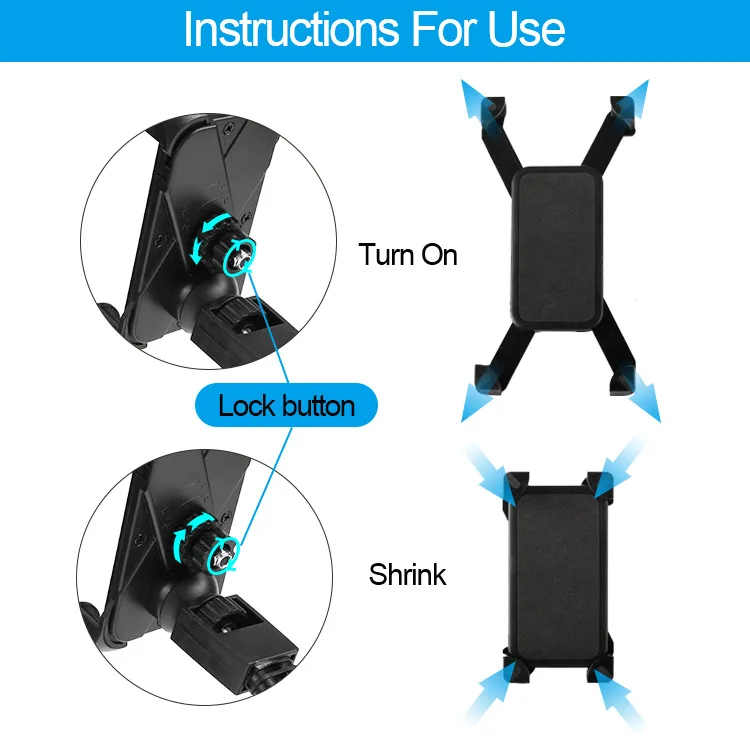 Instructions For Use

Turn On

Lock button

Shrink