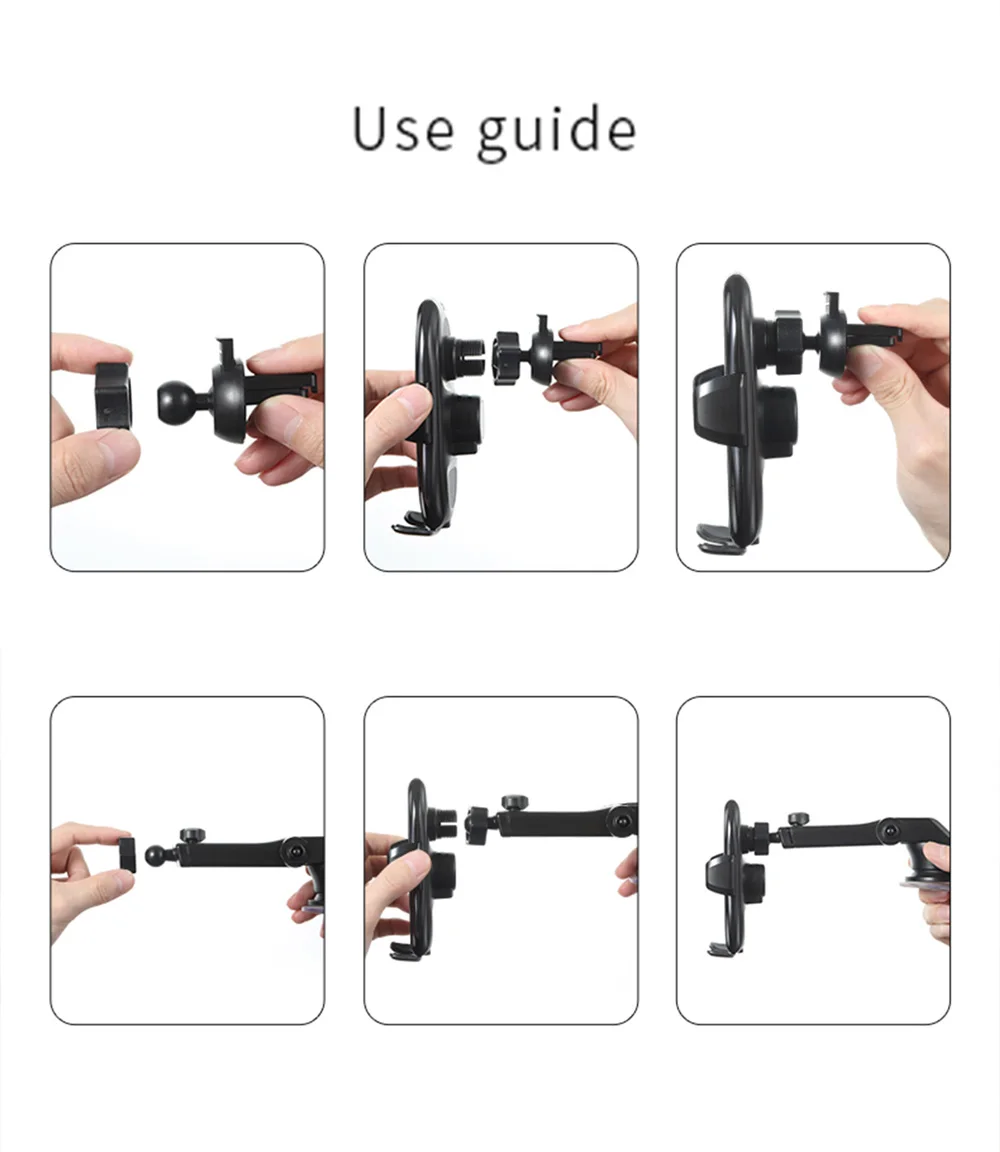 Use guide