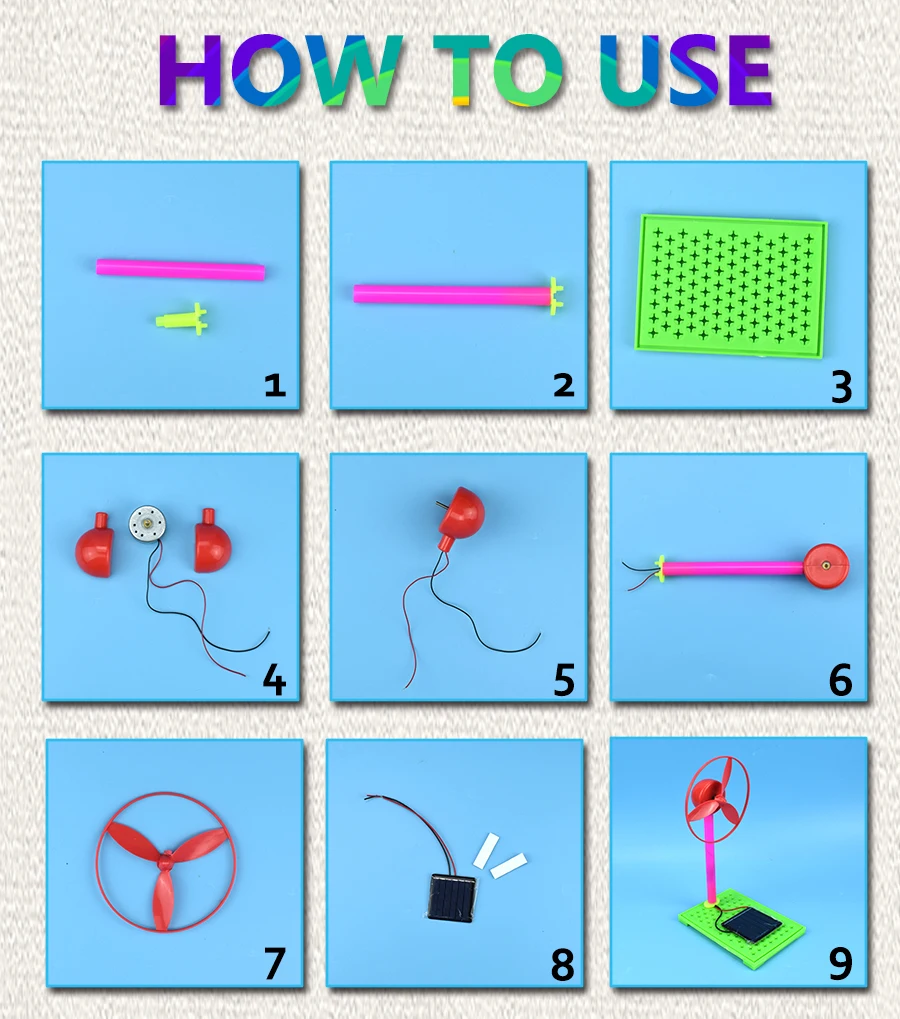 HOW TO USE

1

2

3

4

5

6

7

8

9