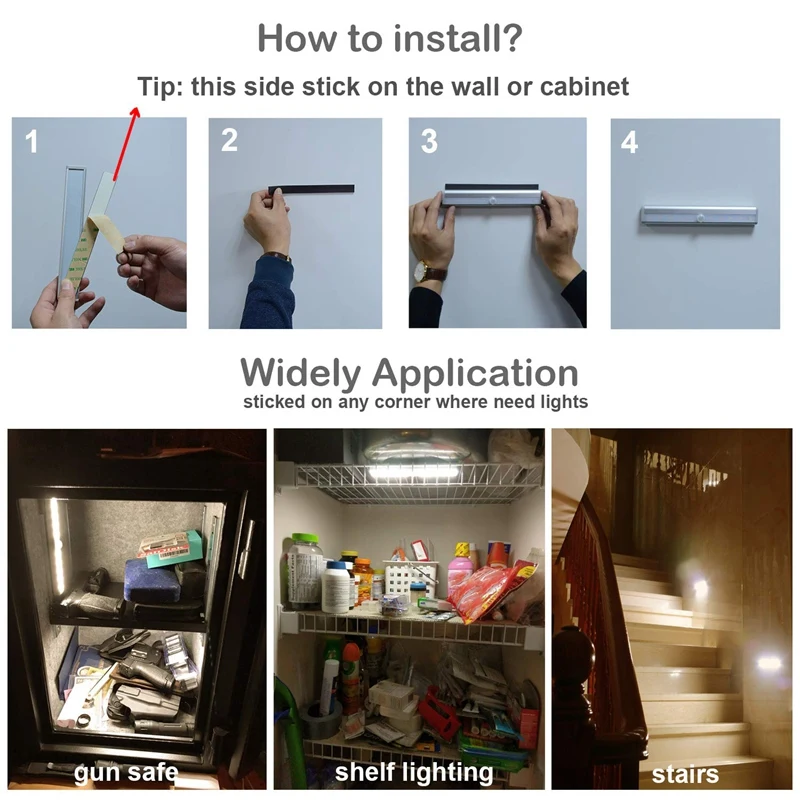 How to install?

Tip: this side stick on the wall or cabinet

1

2

3

4

Widely Application

sticked on any corner where need lights

gun safe

shelf lighting

stairs