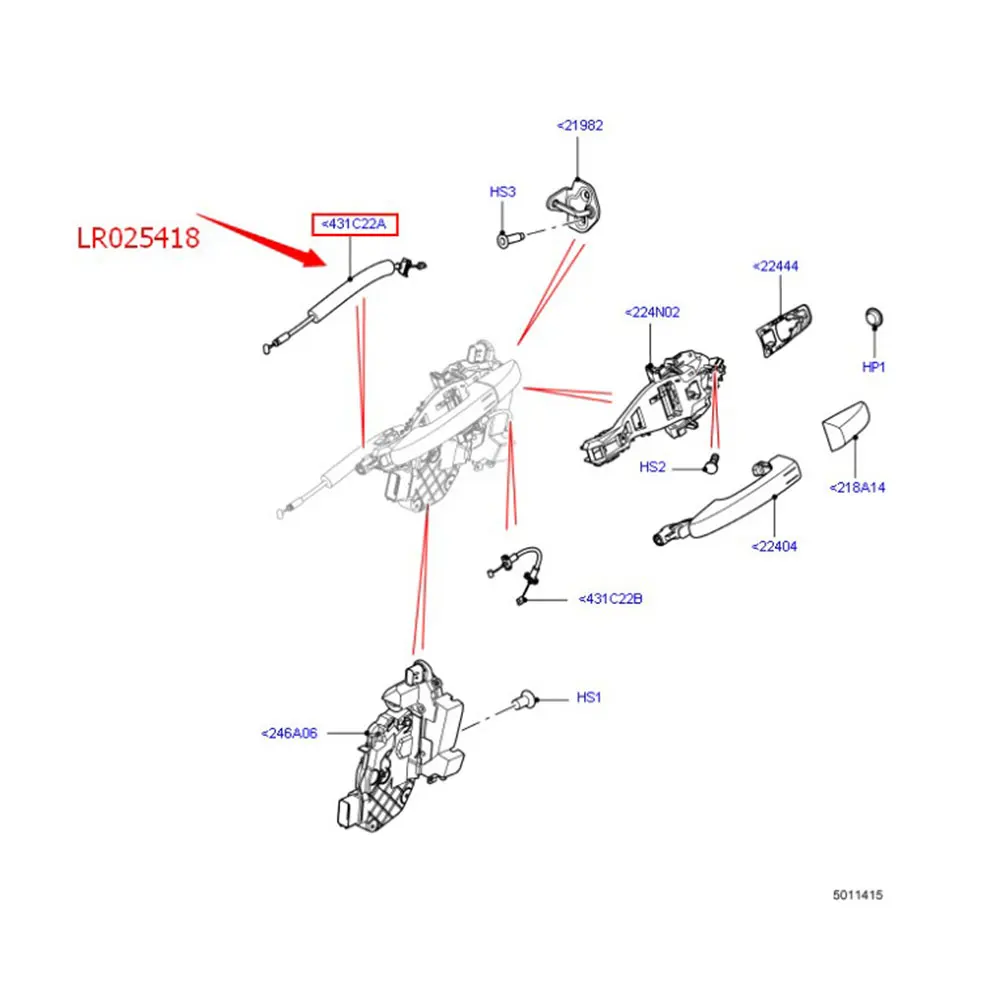 <21982

HS3

LR025418

<431C22A

<22444

<224N02

HP1

HS2

<218A14

<22404

<431C22B

HS1

<246A06

5011415