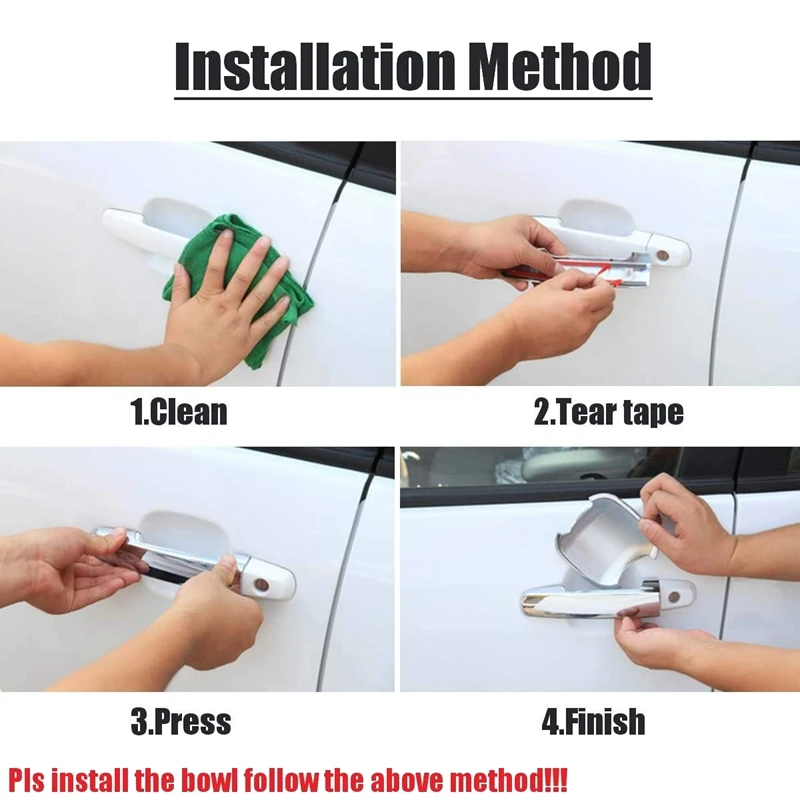 Installation Method

1.Clean

2.Tear tape

3.Press

4.Finish

Pls install the bowl follow the above method!!!