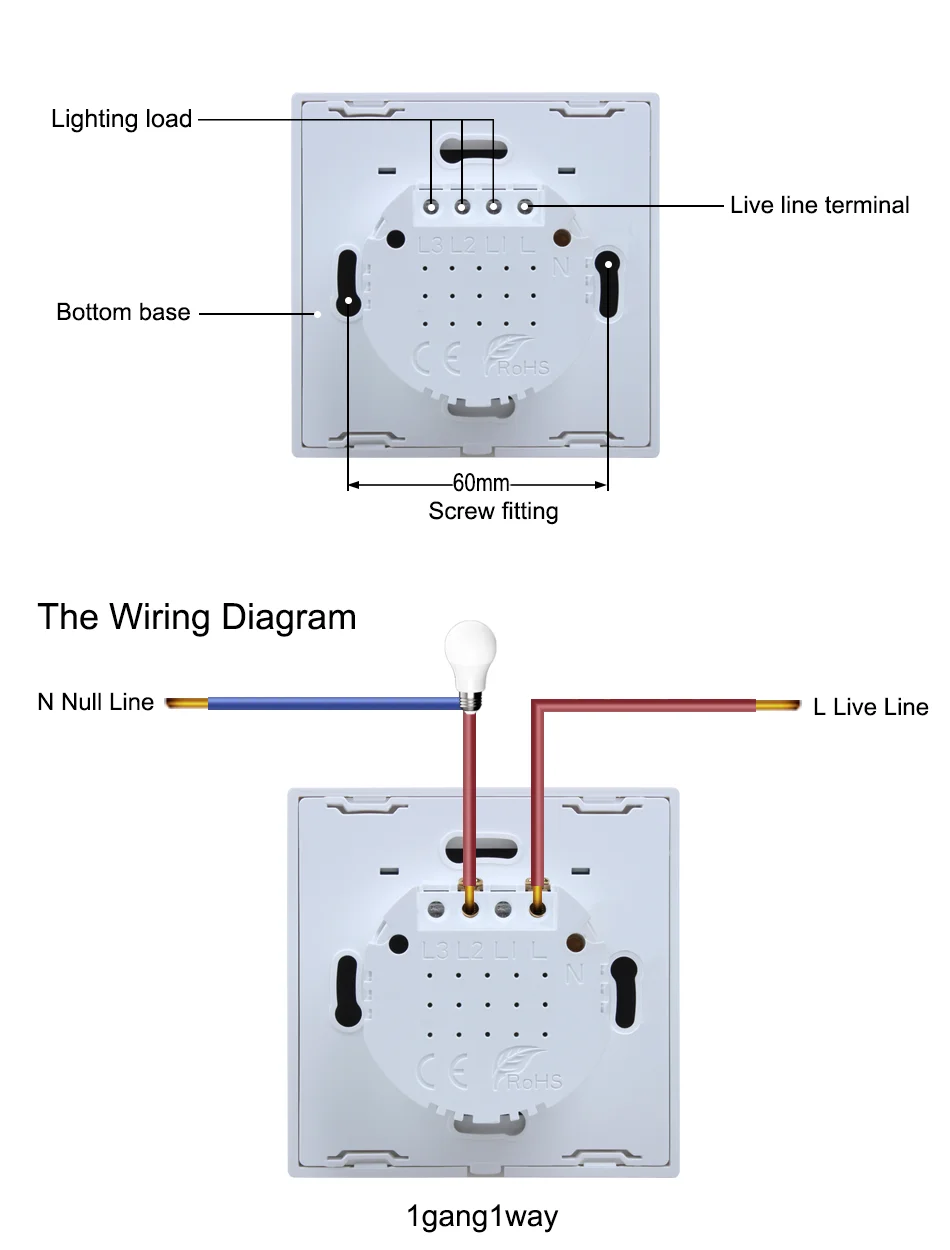 Lighting load

Live line terminal

L3 L2 L1 L

N

Bottom base

CE

RoHS

60mm
Screw fitting

The Wiring Diagram

N Null Line

L Live Line

L3 L2 L1 L

N

CE

RoHS

1gang1way