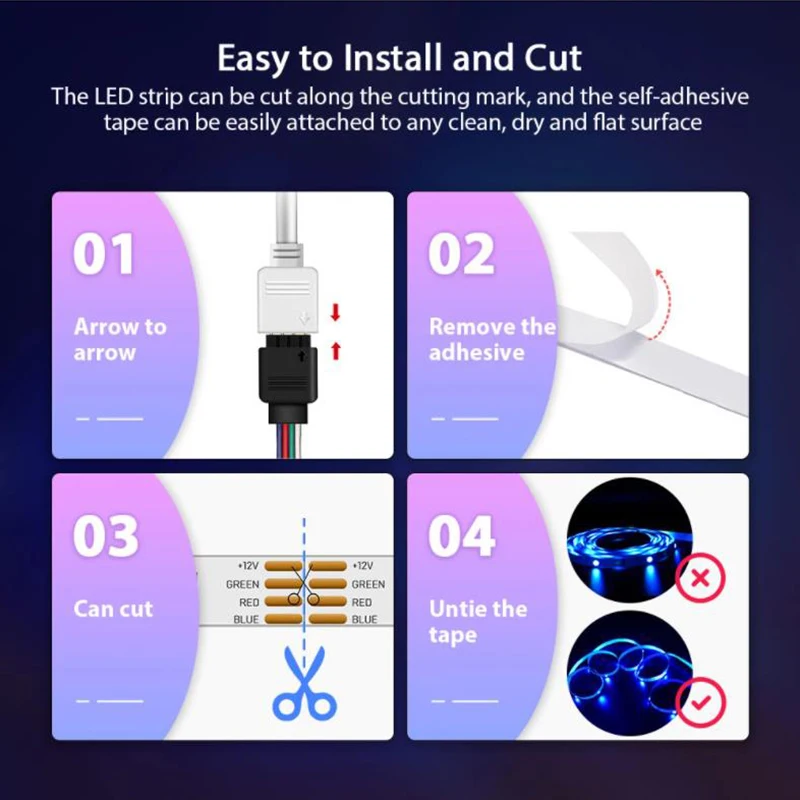 Easy to Install and Cut

The LED strip can be cut along the cutting mark, and the self-adhesive tape can be easily attached to any clean, dry and flat surface

01

Arrow to arrow

02

Remove the adhesive

03

Can cut

+12V +12V
GREEN GREEN
RED RED
BLUE BLUE

04

Untie the tape