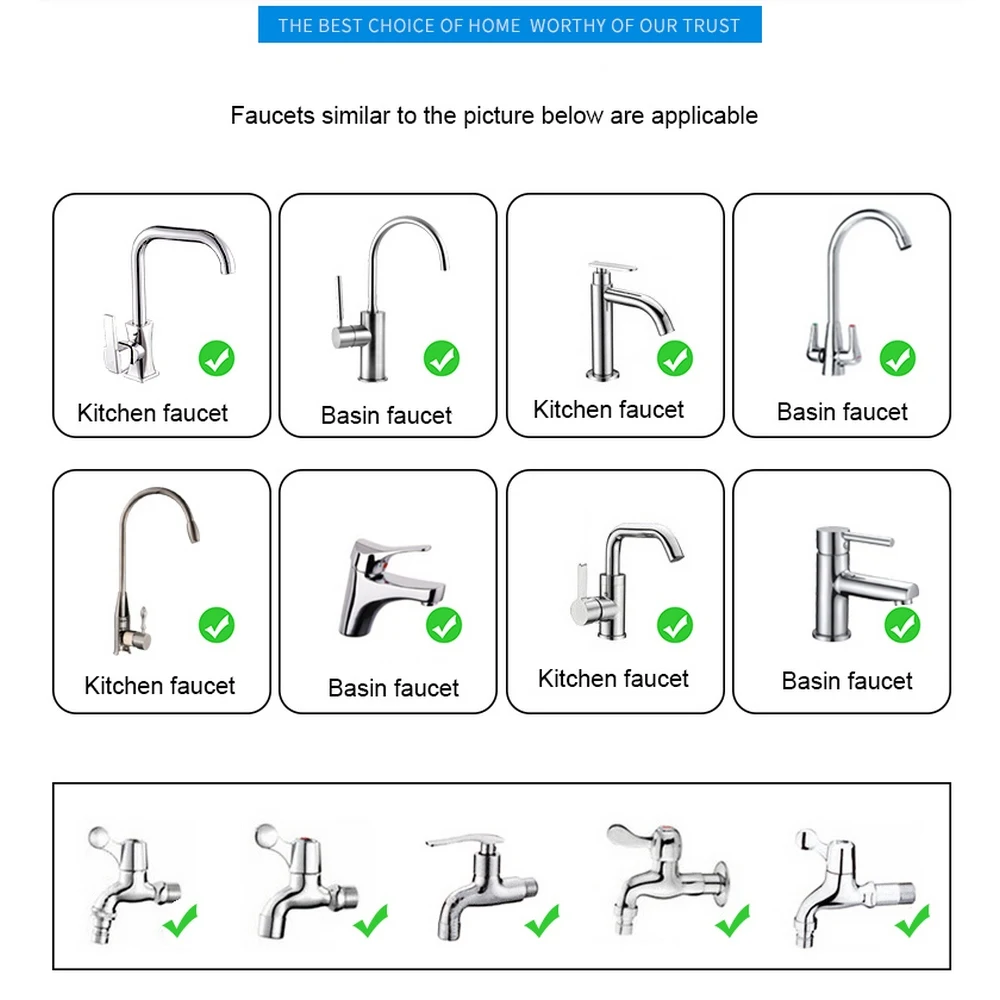 THE BEST CHOICE OF HOME WORTHY OF OUR TRUST

Faucets similar to the picture below are applicable

Kitchen faucet

Basin faucet

Kitchen faucet

Basin faucet

Kitchen faucet

Basin faucet

Kitchen faucet

Basin faucet