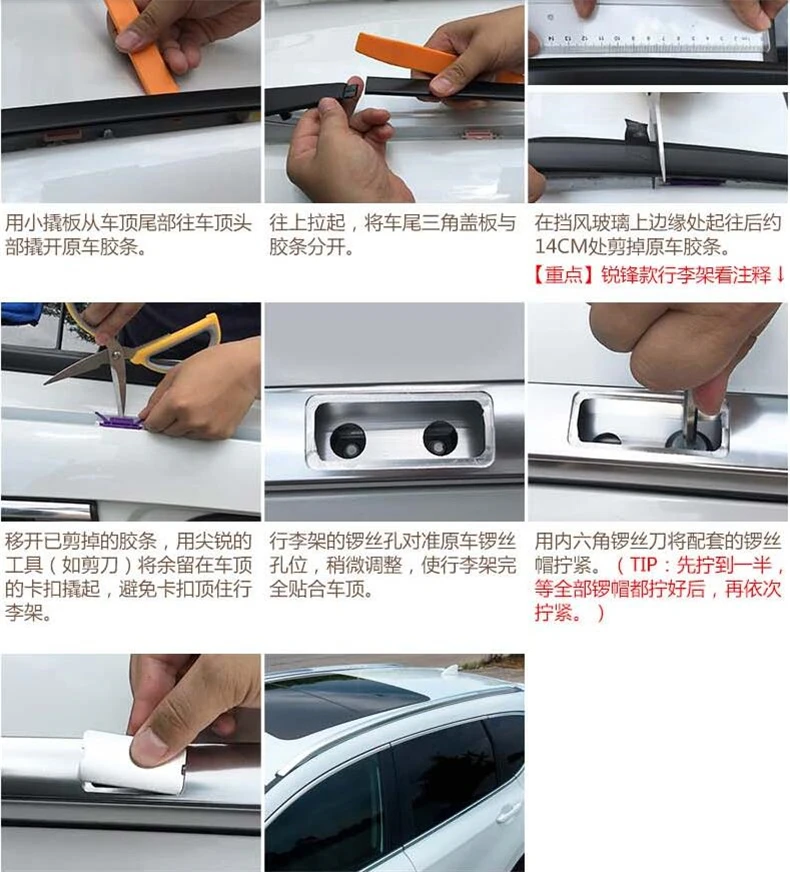 用小撬板从车顶尾部往车顶头部撬开原车胶条。

往上拉起，将车尾三角盖板与胶条分开。

在挡风玻璃上边缘处起往后约14CM处剪掉原车胶条。
【重点】锐锋款行李架看注释↓

移开已剪掉的胶条，用尖锐的工具（如剪刀）将余留在车顶的卡扣撬起，避免卡扣顶住行李架。

行李架的锣丝孔对准原车锣丝孔位，稍微调整，使行李架完全贴合车顶。

用内六角锣丝刀将配套的锣丝帽拧紧。（TIP：先拧到一半，等全部锣帽都拧好后，再依次拧紧。）