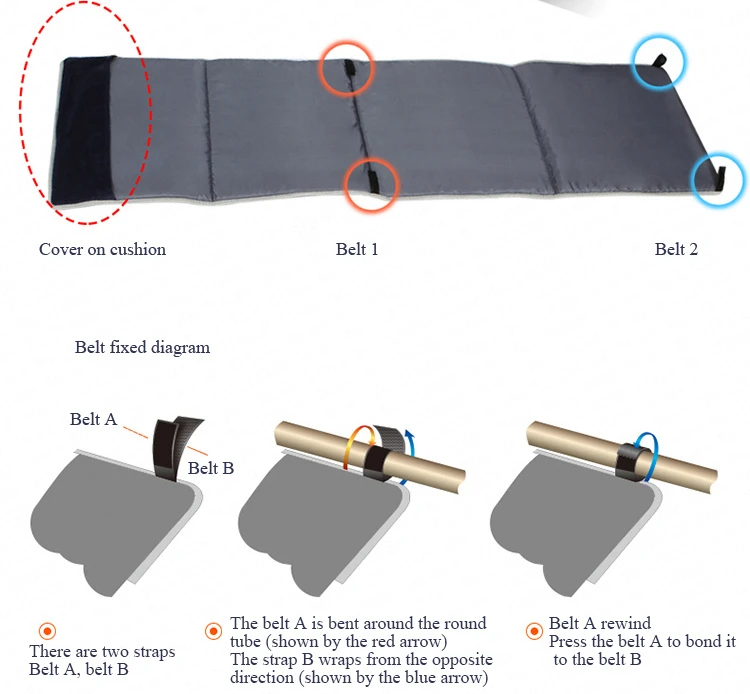 Cover on cushion

Belt 1

Belt 2

Belt fixed diagram

Belt A

Belt B

There are two straps
Belt A, belt B

The belt A is bent around the round tube (shown by the red arrow)
The strap B wraps from the opposite direction (shown by the blue arrow)

Belt A rewind
Press the belt A to bond it to the belt B