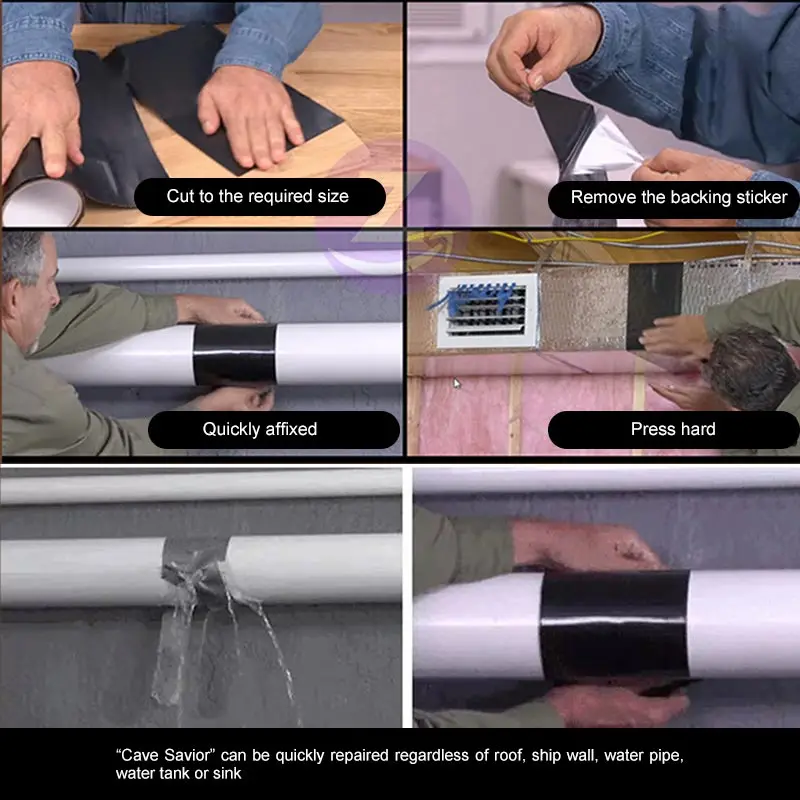 Cut to the required size

Remove the backing sticker

Quickly affixed

Press hard

"Cave Savior" can be quickly repaired regardless of roof, ship wall, water pipe, water tank or sink