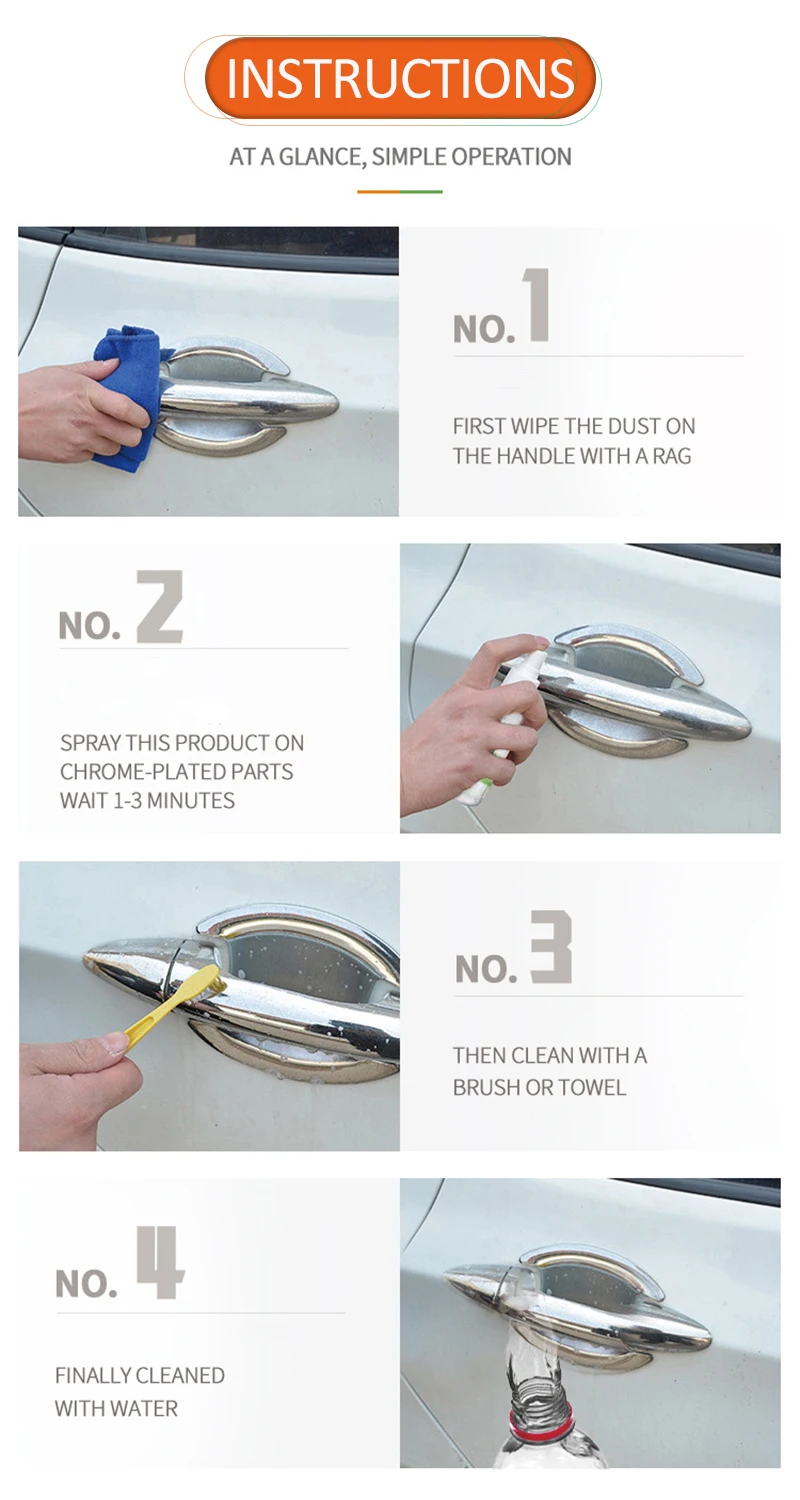 INSTRUCTIONS

AT A GLANCE, SIMPLE OPERATION

NO. 1

FIRST WIPE THE DUST ON THE HANDLE WITH A RAG

NO. 2

SPRAY THIS PRODUCT ON CHROME-PLATED PARTS WAIT 1-3 MINUTES

NO. 3

THEN CLEAN WITH A BRUSH OR TOWEL

NO. 4

FINALLY CLEANED WITH WATER