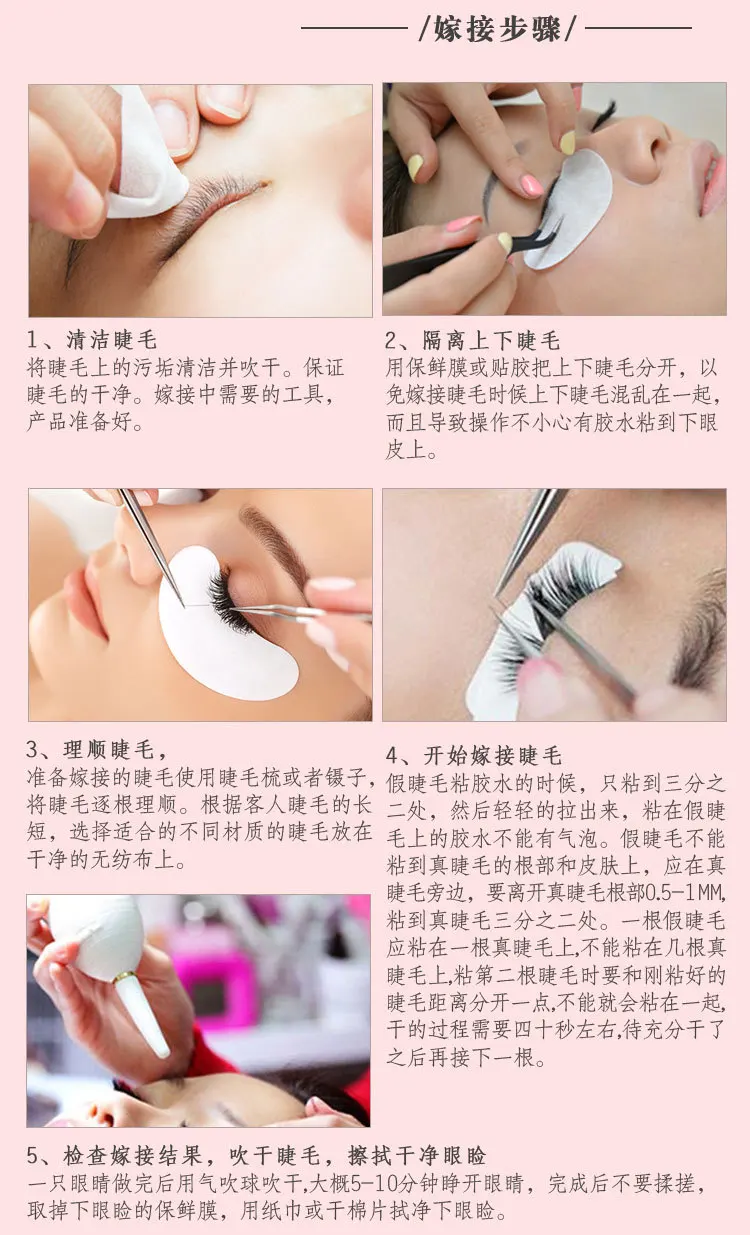 /嫁接步骤/

1、清洁睫毛
将睫毛上的污垢清洁并吹干。保证睫毛的干净。嫁接中需要的工具，产品准备好。

2、隔离上下睫毛
用保鲜膜或贴胶把上下睫毛分开，以免嫁接睫毛时候上下睫毛混乱在一起，而且导致操作不小心有胶水粘到下眼皮上。

3、理顺睫毛，
准备嫁接的睫毛使用睫毛梳或者镊子，将睫毛逐根理顺。根据客人睫毛的长短，选择适合的不同材质的睫毛放在干净的无纺布上。

4、开始嫁接睫毛
假睫毛粘胶水的时候，只粘到三分之二处，然后轻轻的拉出来，粘在假睫毛上的胶水不能有气泡。假睫毛不能粘到真睫毛的根部和皮肤上，应在真睫毛旁边，要离开真睫毛根部0.5-1MM,粘到真睫毛三分之二处。一根假睫毛应粘在一根真睫毛上,不能粘在几根真睫毛上,粘第二根睫毛时要和刚粘好的睫毛距离分开一点,不能就会粘在一起,干的过程需要四十秒左右,待充分干了之后再接下一根。

5、检查嫁接结果，吹干睫毛，擦拭干净眼睑
一只眼睛做完后用气吹球吹干,大概5-10分钟睁开眼睛，完成后不要揉搓，取掉下眼睑的保鲜膜，用纸巾或干棉片拭净下眼睑。