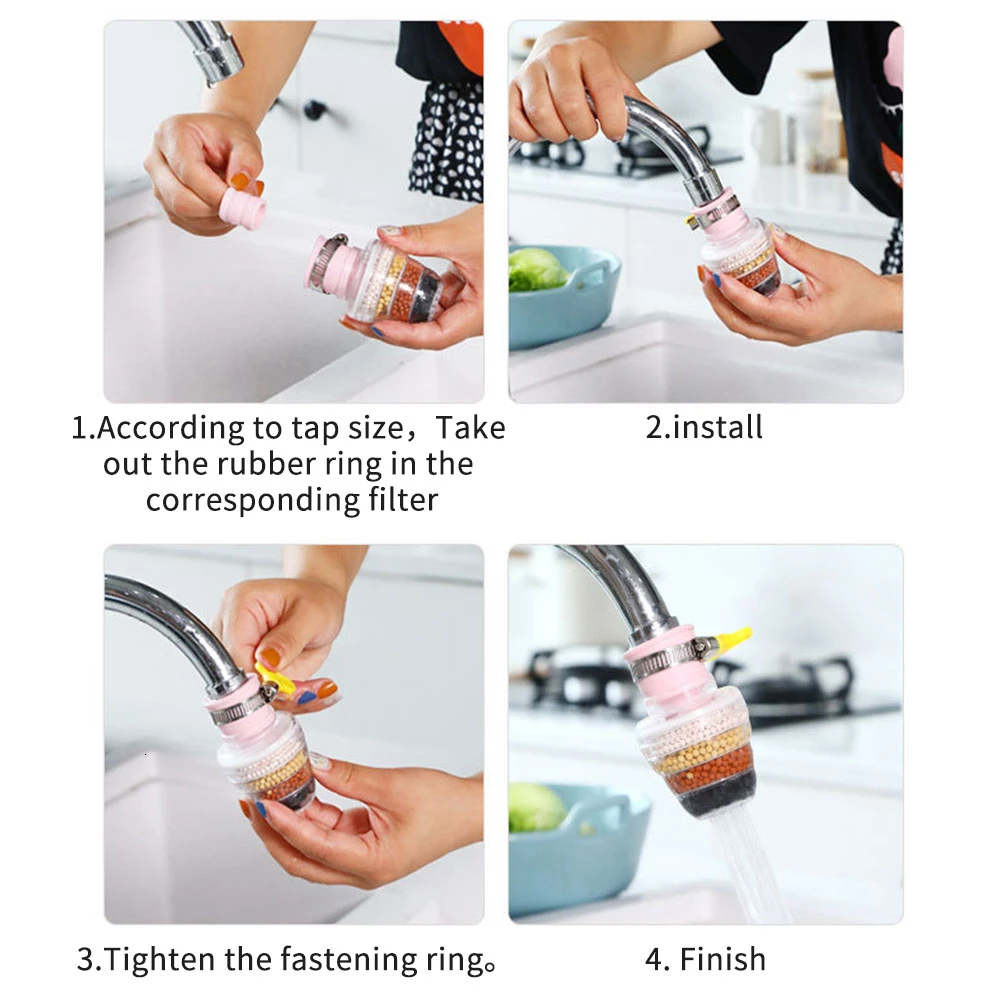 1.According to tap size，Take out the rubber ring in the corresponding filter

2.install

3.Tighten the fastening ring。

4. Finish