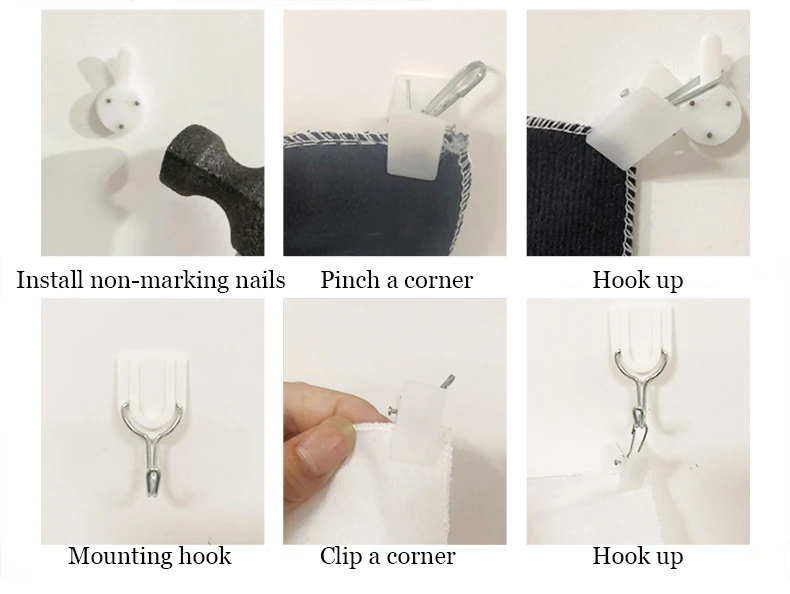 Install non-marking nails

Pinch a corner

Hook up

Mounting hook

Clip a corner

Hook up