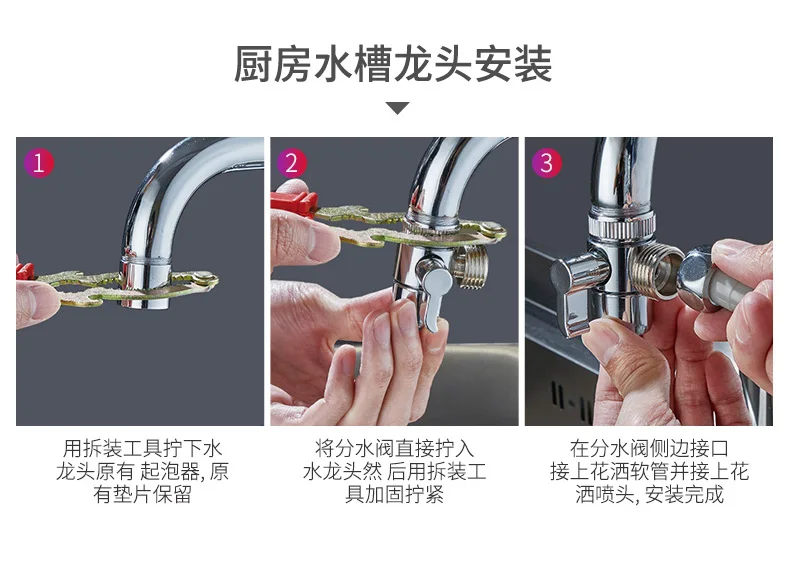 厨房水槽龙头安装

1

用拆装工具拧下水龙头原有 起泡器, 原有垫片保留

2

将分水阀直接拧入水龙头然 后用拆装工具加固拧紧

3

在分水阀侧边接口接上花洒软管并接上花洒喷头, 安装完成