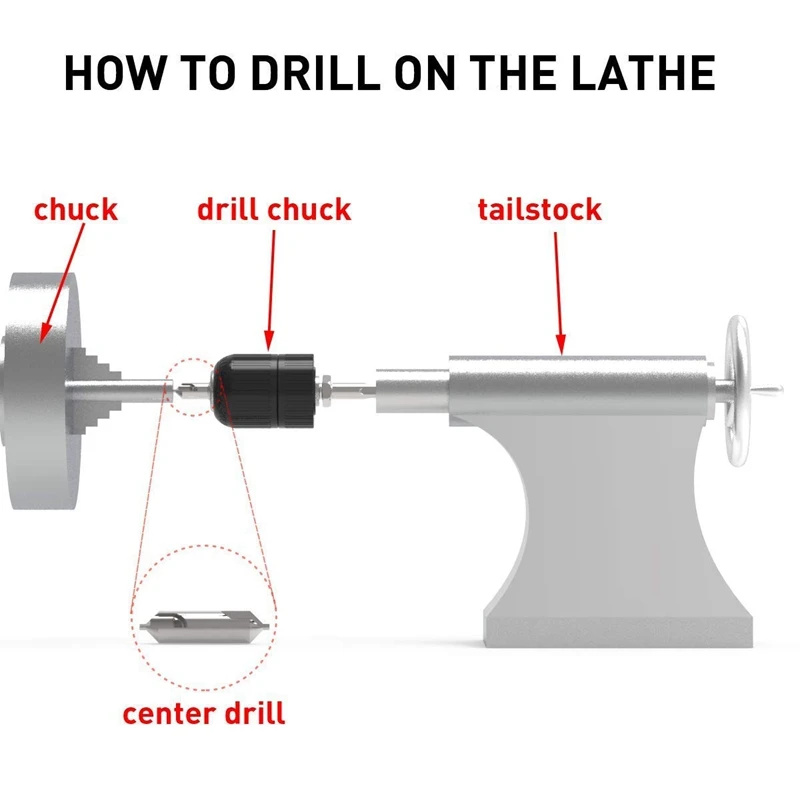 HOW TO DRILL ON THE LATHE

chuck

drill chuck

tailstock

center drill