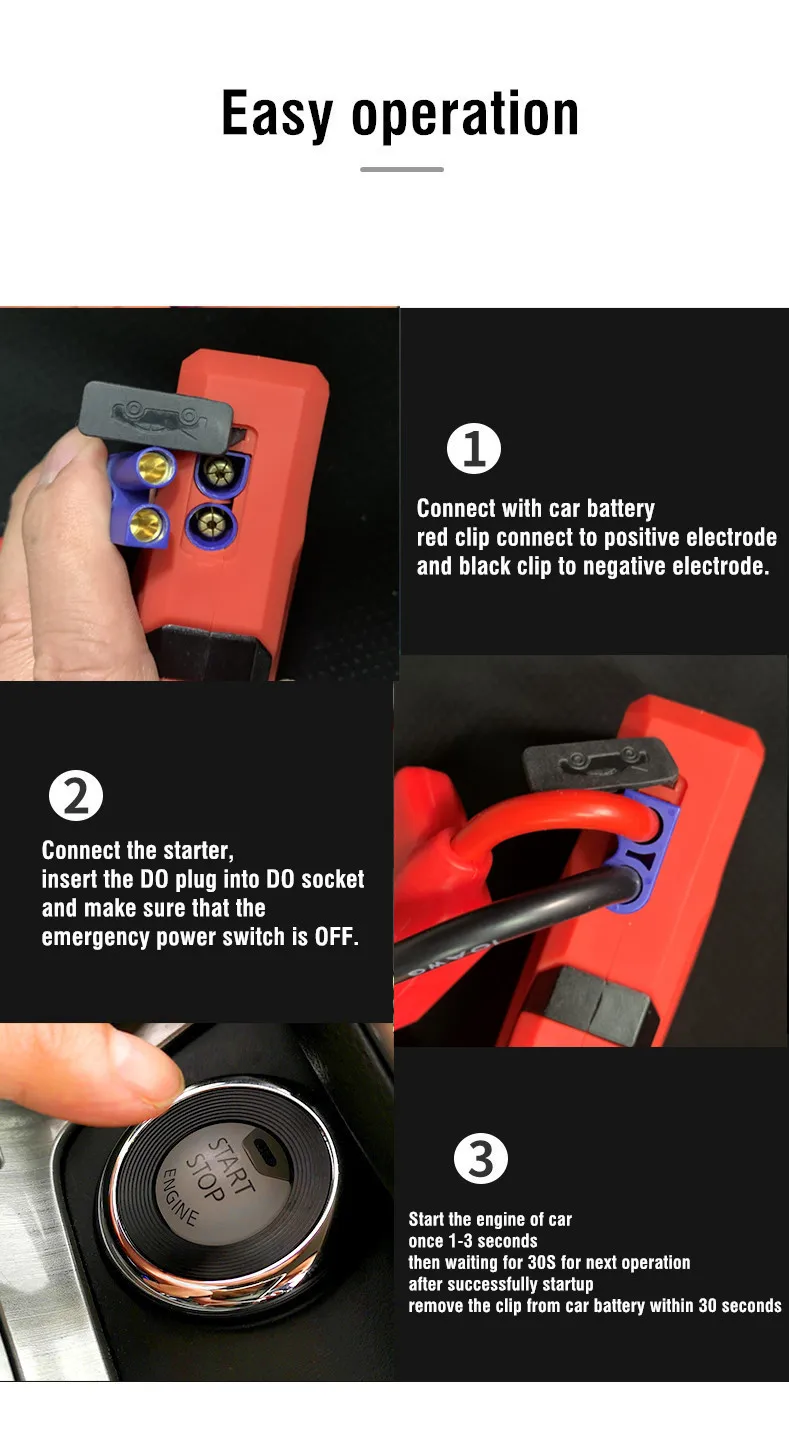 Easy operation

1

Connect with car battery red clip connect to positive electrode and black clip to negative electrode.

2

Connect the starter, insert the DO plug into DO socket and make sure that the emergency power switch is OFF.

START STOP ENGINE

3

Start the engine of car
once 1-3 seconds
then waiting for 30S for next operation
after successfully startup
remove the clip from car battery within 30 seconds