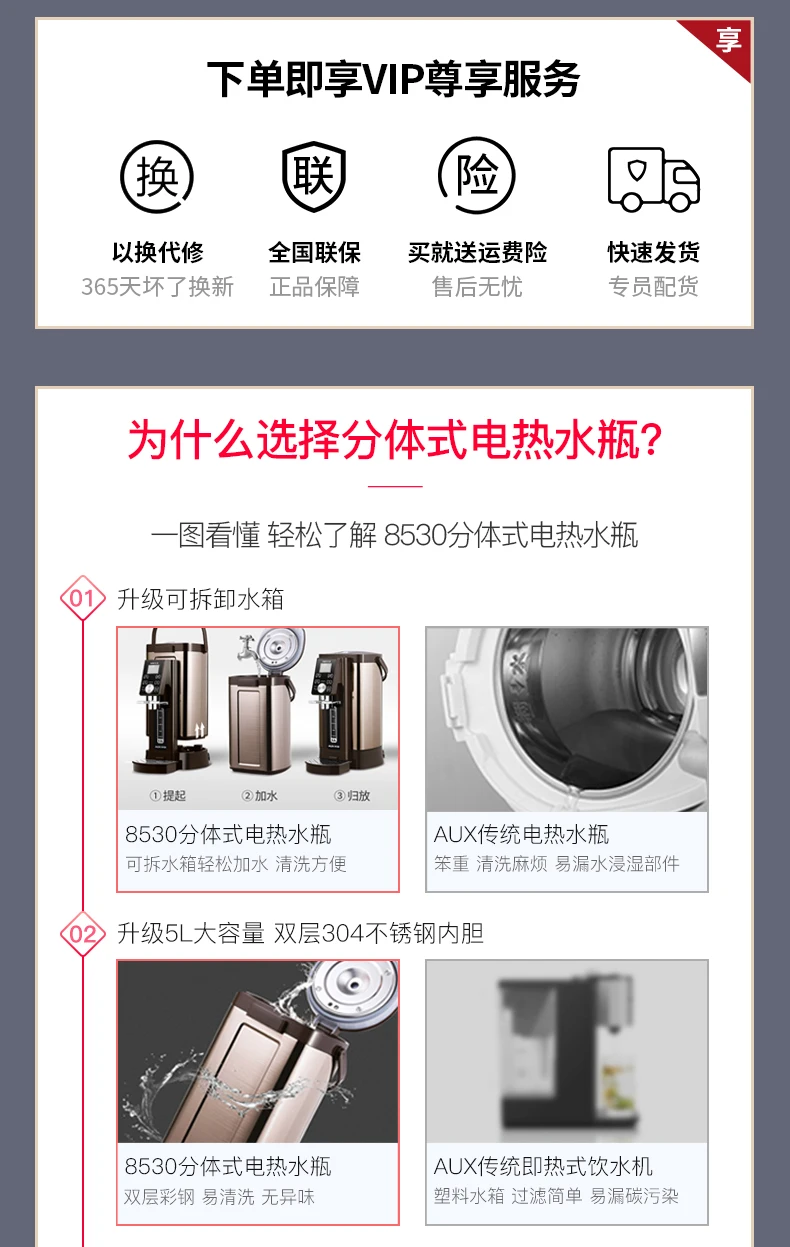 享

下单即享VIP尊享服务

换
以换代修
365天坏了换新

联
全国联保
正品保障

险
买就送运费险
售后无忧

快速发货
专员配货

为什么选择分体式电热水瓶?

一图看懂 轻松了解 8530分体式电热水瓶

01 升级可拆卸水箱

①提起 ②加水 ③归放

8530分体式电热水瓶
可拆水箱轻松加水 清洗方便

AUX传统电热水瓶
笨重 清洗麻烦 易漏水浸湿部件

02 升级5L大容量 双层304不锈钢内胆

8530分体式电热水瓶
双层彩钢 易清洗 无异味

AUX传统即热式饮水机
塑料水箱 过滤简单 易漏碳污染