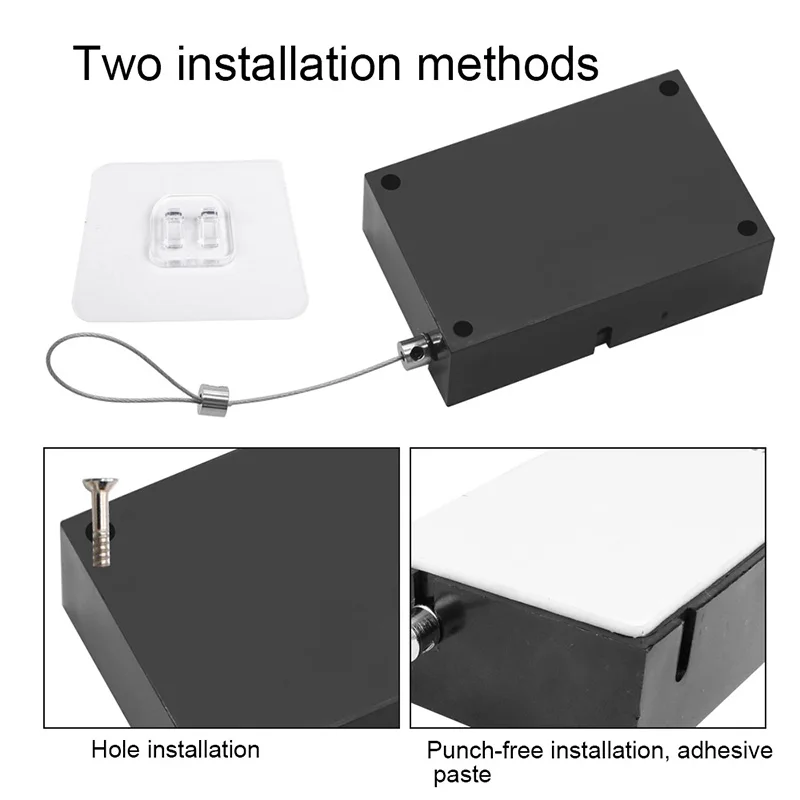 Two installation methods

Hole installation

Punch-free installation, adhesive paste