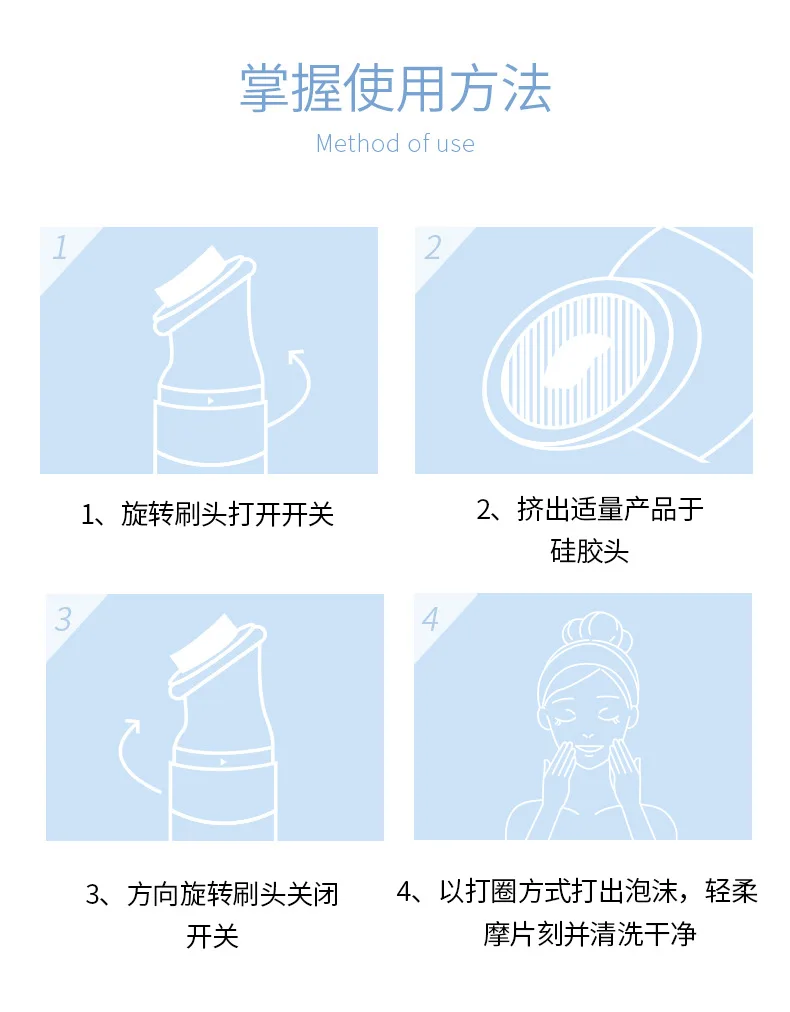 掌握使用方法

Method of use

1

1、旋转刷头打开开关

2

2、挤出适量产品于硅胶头

3

3、方向旋转刷头关闭开关

4

4、以打圈方式打出泡沫，轻柔摩片刻并清洗干净