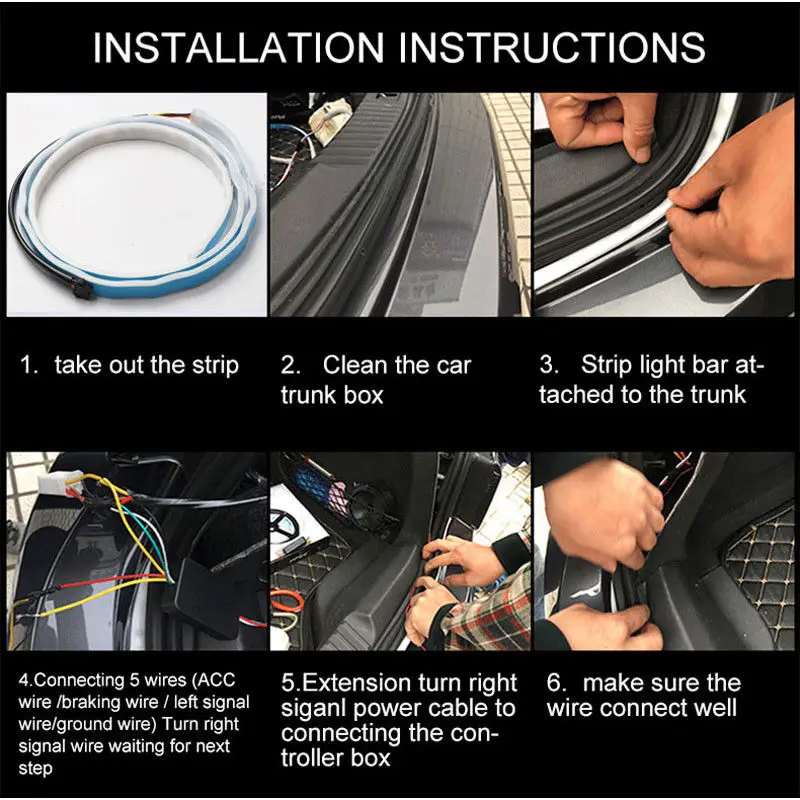 INSTALLATION INSTRUCTIONS

1. take out the strip

2. Clean the car trunk box

3. Strip light bar attached to the trunk

4.Connecting 5 wires (ACC wire /braking wire / left signal wire/ground wire) Turn right signal wire waiting for next step

5.Extension turn right siganl power cable to connecting the controller box

6. make sure the wire connect well