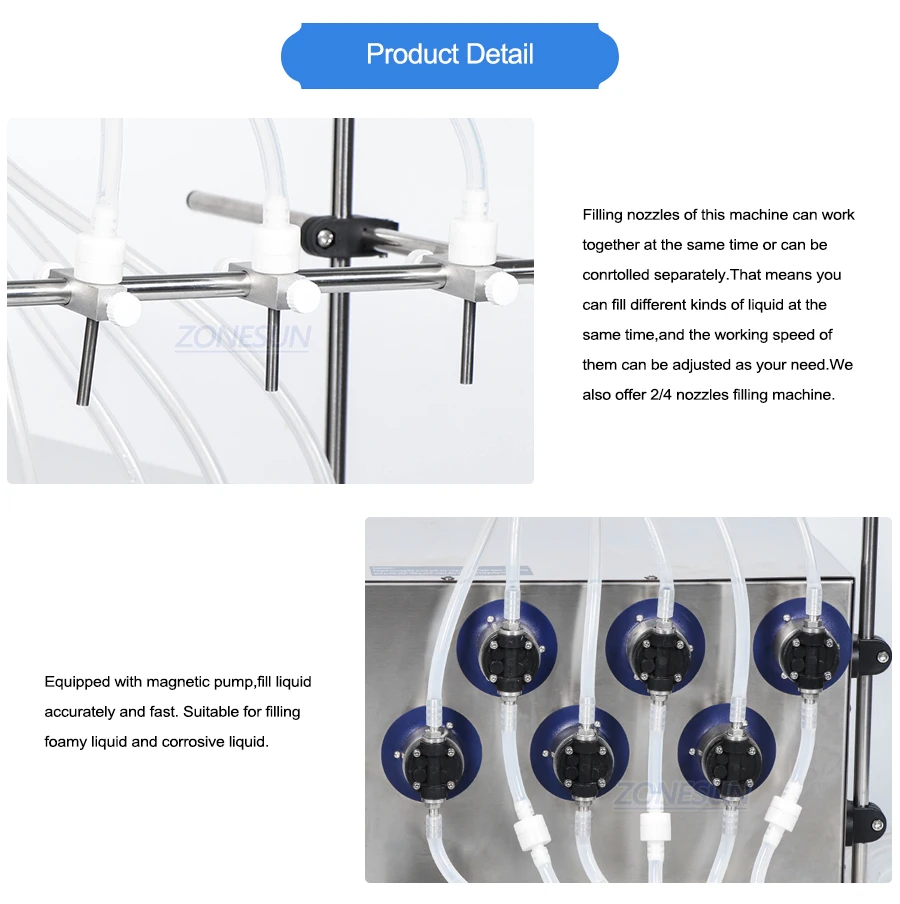 Product Detail

ZONESUN

Filling nozzles of this machine can work together at the same time or can be conrtolled separately.That means you can fill different kinds of liquid at the same time,and the working speed of them can be adjusted as your need.We also offer 2/4 nozzles filling machine.

Equipped with magnetic pump,fill liquid accurately and fast. Suitable for filling foamy liquid and corrosive liquid.

ZONESUN