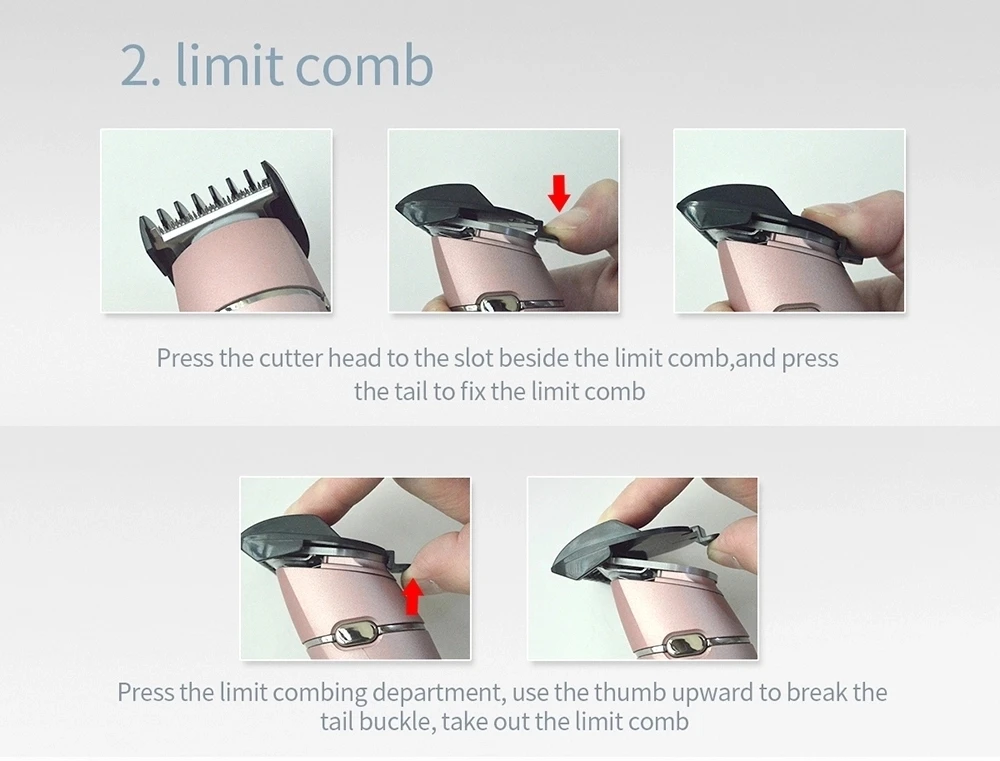 2. limit comb

Press the cutter head to the slot beside the limit comb,and press the tail to fix the limit comb

Press the limit combing department, use the thumb upward to break the tail buckle, take out the limit comb