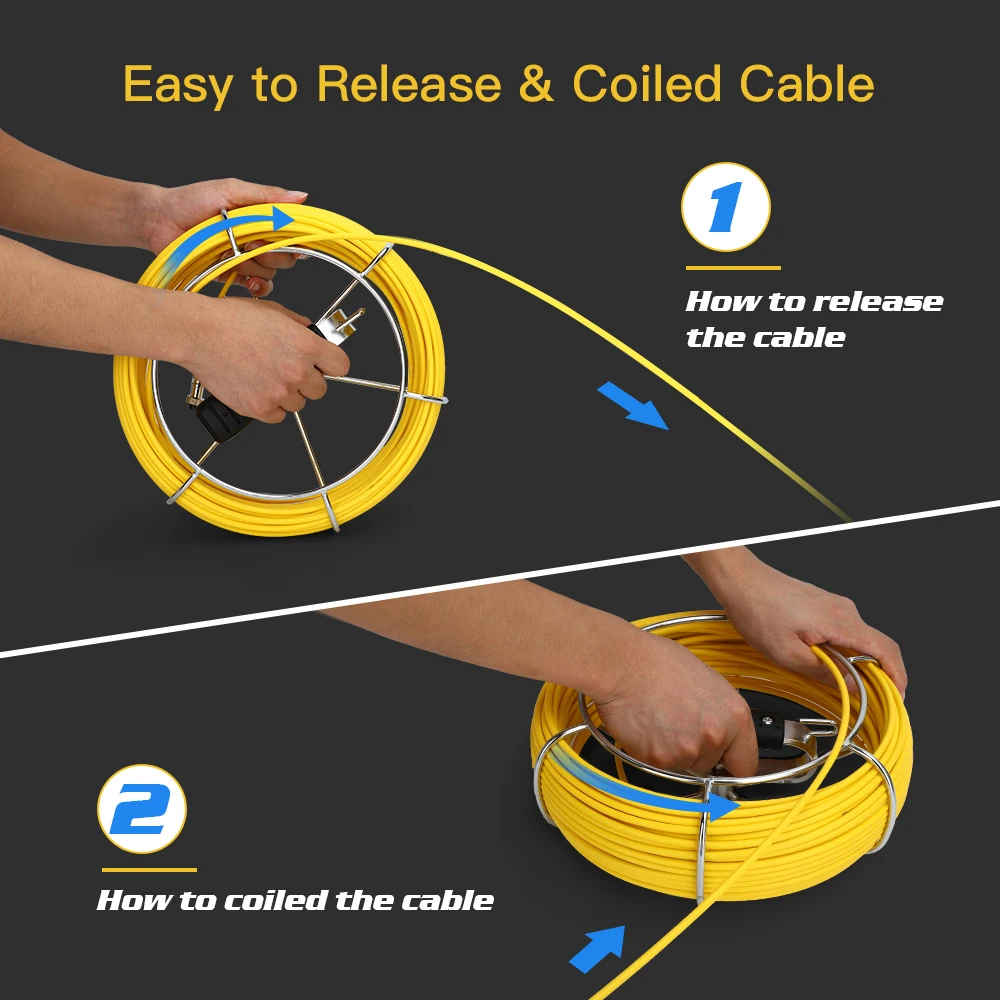 Easy to Release & Coiled Cable

1

How to release the cable

2

How to coiled the cable