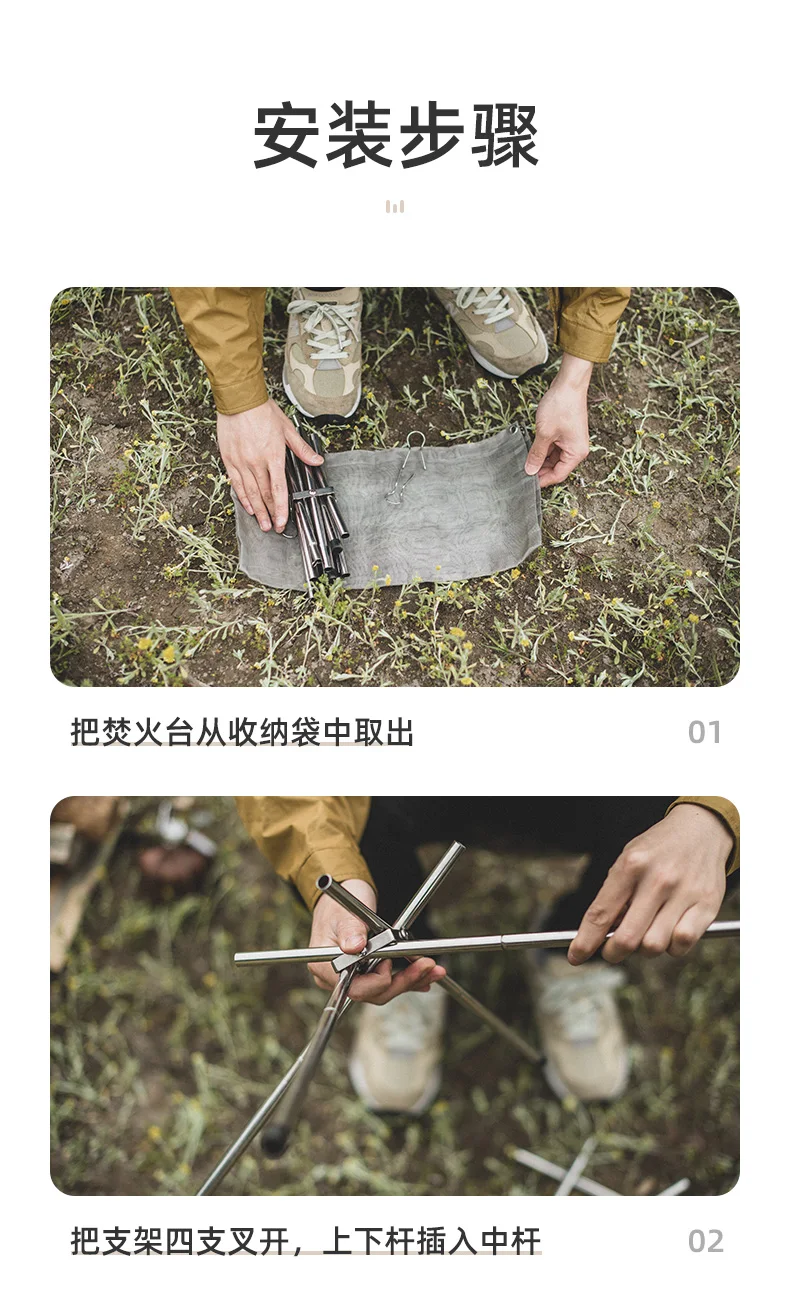 安装步骤

把焚火台从收纳袋中取出

01

把支架四支叉开，上下杆插入中杆

02