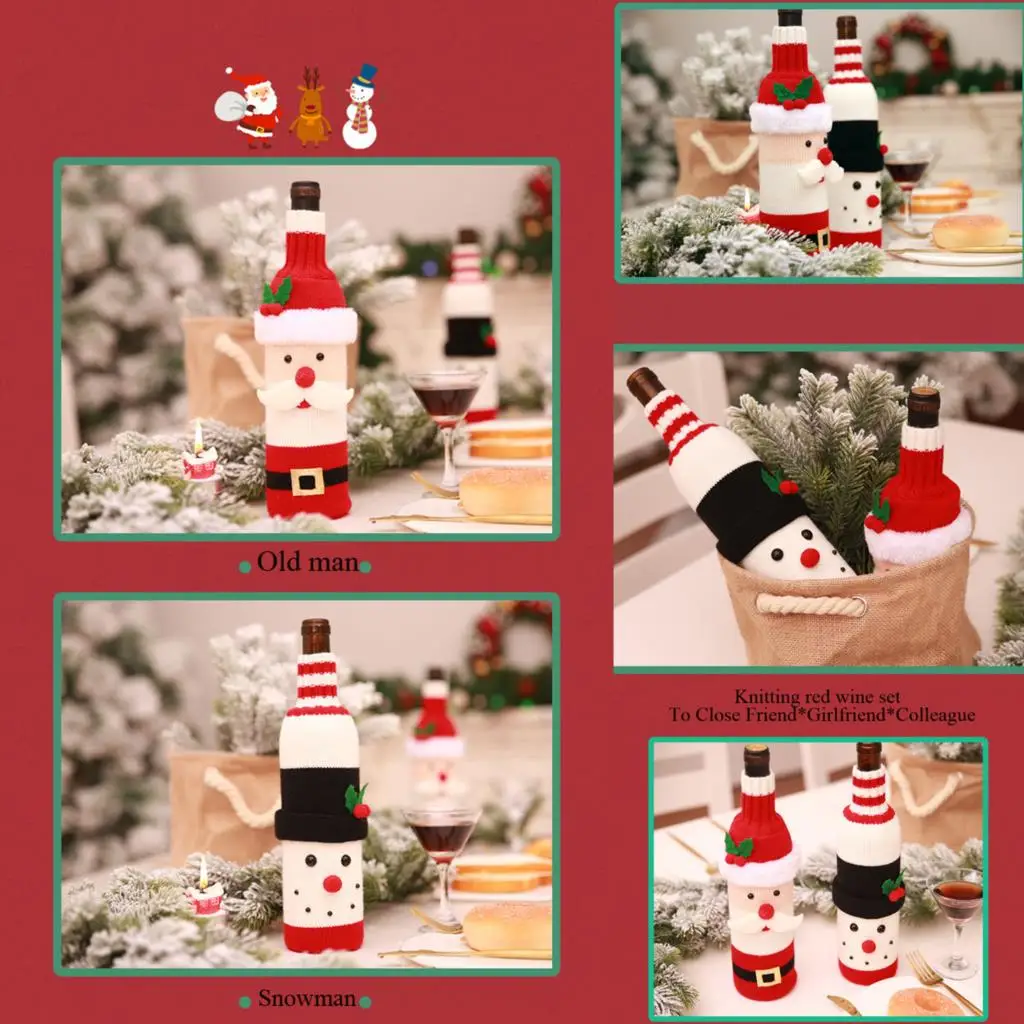 Old man

Snowman

Knitting red wine set
To Close Friend*Girlfriend*Colleague