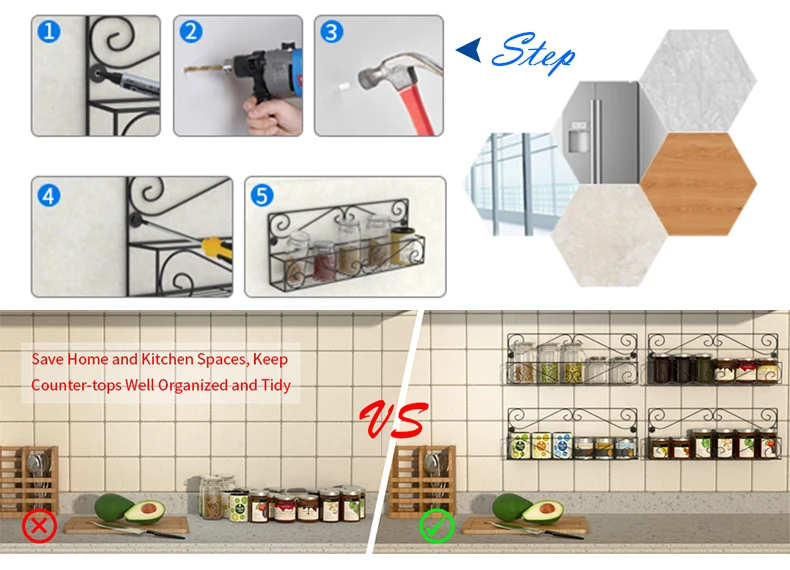 1
2
3
Step
4
5
Save Home and Kitchen Spaces, Keep Counter-tops Well Organized and Tidy
VS