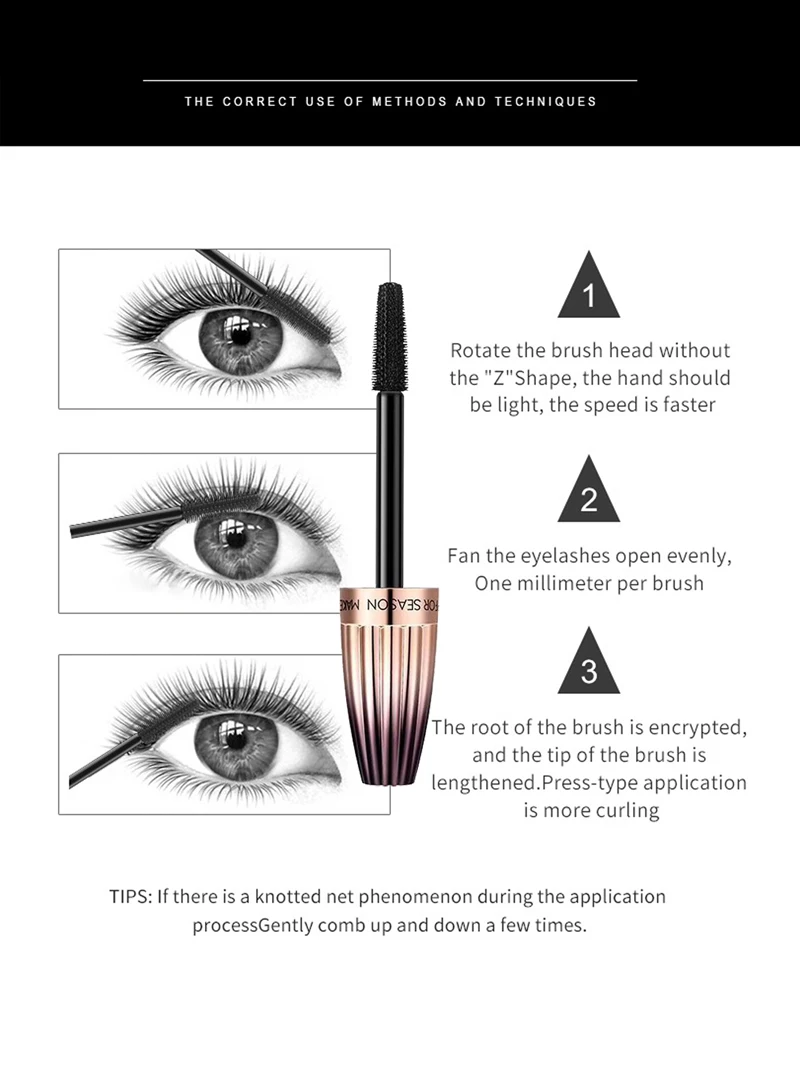 THE CORRECT USE OF METHODS AND TECHNIQUES

FOR SEASON MAG

1

Rotate the brush head without the "Z"Shape, the hand should be light, the speed is faster

2

Fan the eyelashes open evenly, One millimeter per brush

3

The root of the brush is encrypted, and the tip of the brush is lengthened.Press-type application is more curling

TIPS: If there is a knotted net phenomenon during the application processGently comb up and down a few times.