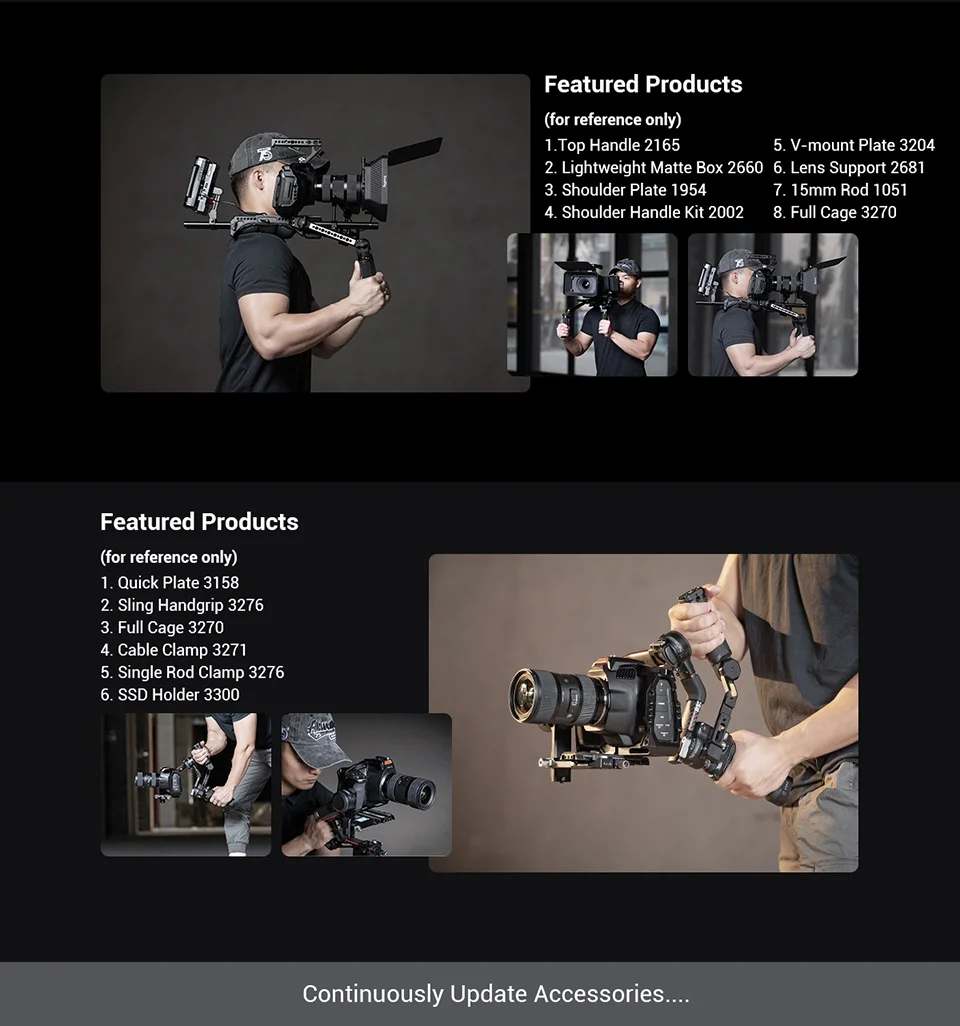 Featured Products

(for reference only)

1.Top Handle 2165
2. Lightweight Matte Box 2660
3. Shoulder Plate 1954
4. Shoulder Handle Kit 2002

5. V-mount Plate 3204
6. Lens Support 2681
7. 15mm Rod 1051
8. Full Cage 3270

Featured Products

(for reference only)

1. Quick Plate 3158
2. Sling Handgrip 3276
3. Full Cage 3270
4. Cable Clamp 3271
5. Single Rod Clamp 3276
6. SSD Holder 3300

Continuously Update Accessories....