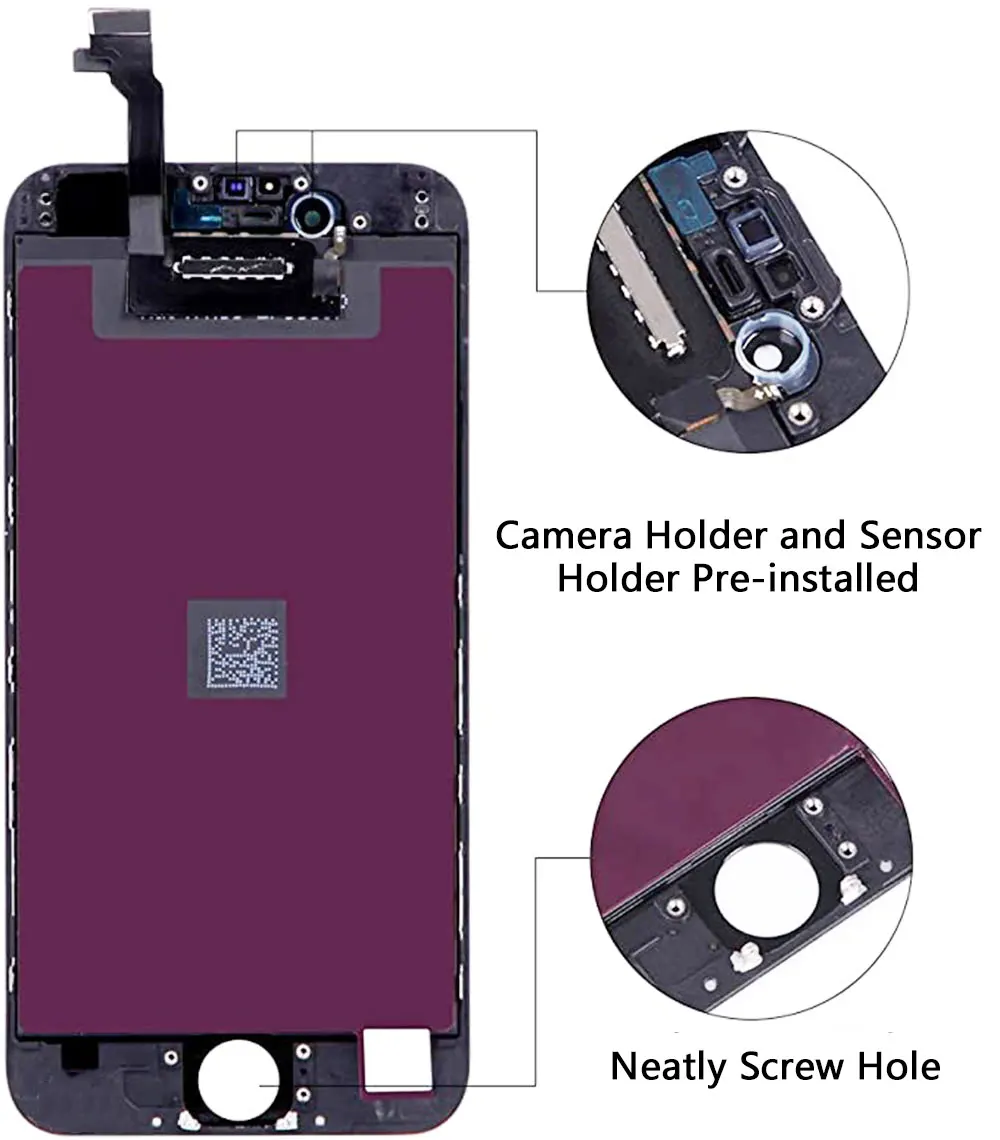 Camera Holder and Sensor Holder Pre-installed

Neatly Screw Hole