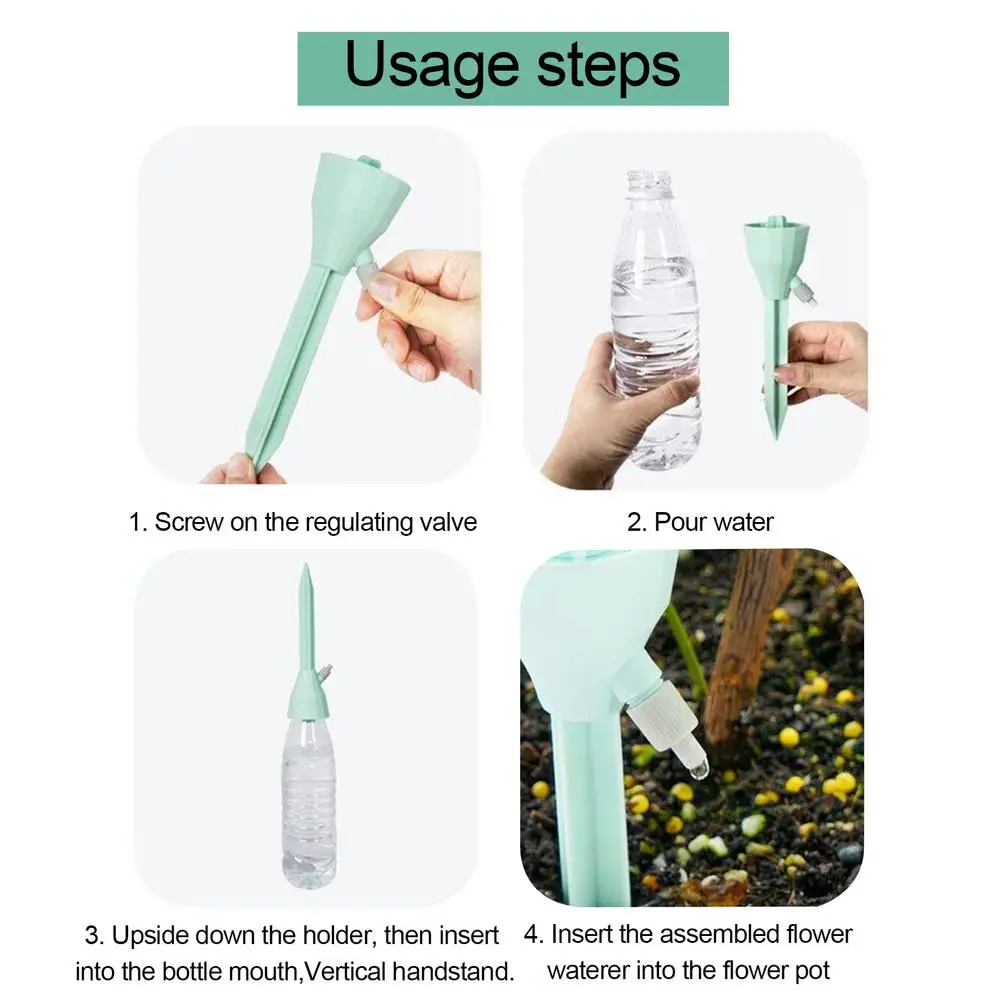 Usage steps

1. Screw on the regulating valve

2. Pour water

3. Upside down the holder, then insert into the bottle mouth,Vertical handstand.

4. Insert the assembled flower waterer into the flower pot